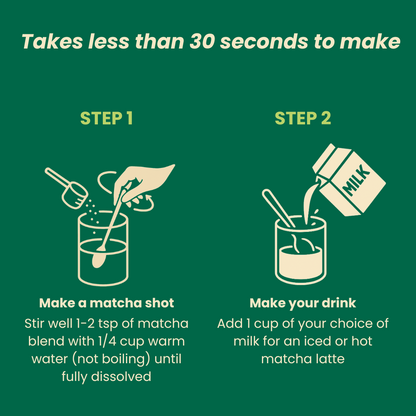 Takes less than 30 seconds to make

STEP 1

Make a matcha shot
Stir well 1-2 tsp of matcha blend with 1/4 cup warm water (not boiling) until fully dissolved

STEP 2

MILK

Make your drink
Add 1 cup of your choice of milk for an iced or hot matcha latte