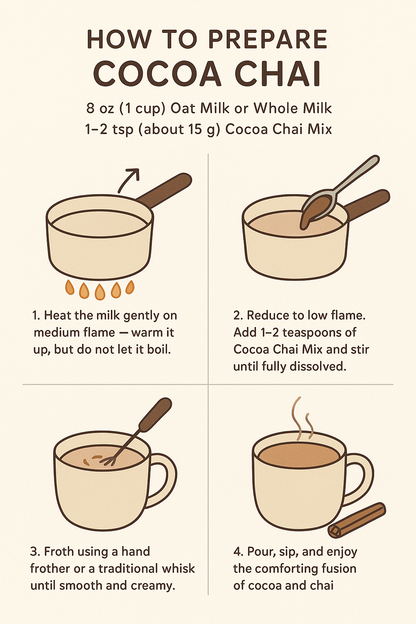 HOW TO PREPARE
COCOA CHAI

8 oz (1 cup) Oat Milk or Whole Milk
1–2 tsp (about 15 g) Cocoa Chai Mix

1. Heat the milk gently on medium flame — warm it up, but do not let it boil.

2. Reduce to low flame. Add 1–2 teaspoons of Cocoa Chai Mix and stir until fully dissolved.

3. Froth using a hand frother or a traditional whisk until smooth and creamy.

4. Pour, sip, and enjoy the comforting fusion of cocoa and chai