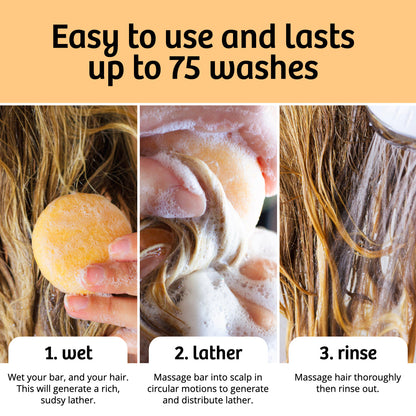 Easy to use and lasts up to 75 washes

1. wet

Wet your bar, and your hair. This will generate a rich, sudsy lather.

2. lather

Massage bar into scalp in circular motions to generate and distribute lather.

3. rinse

Massage hair thoroughly then rinse out.