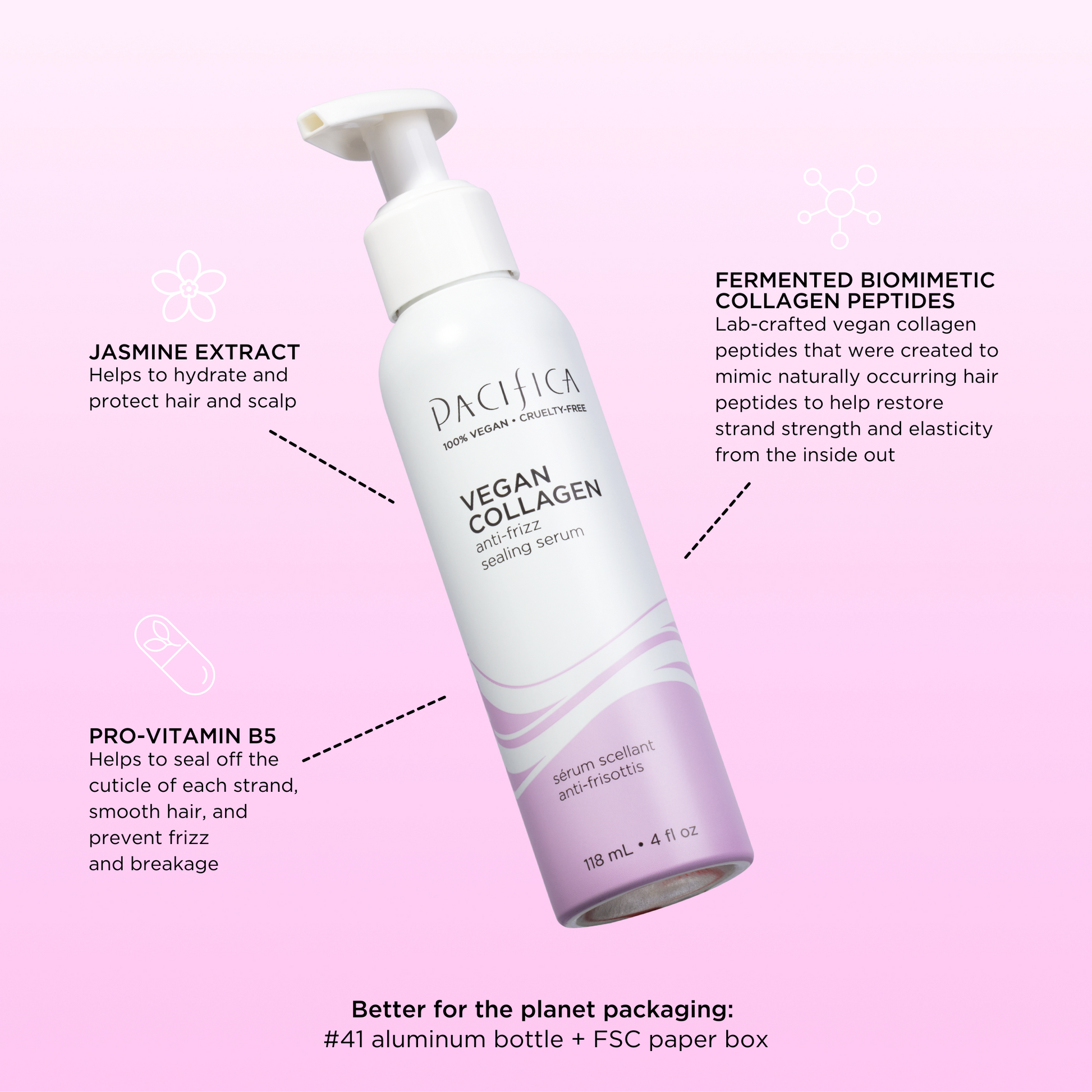 JASMINE EXTRACT
Helps to hydrate and protect hair and scalp

PRO-VITAMIN B5
Helps to seal off the cuticle of each strand, smooth hair, and prevent frizz and breakage

PACIFICA
100% VEGAN • CRUELTY-FREE

VEGAN COLLAGEN
anti-frizz sealing serum

sérum scellant anti-frisottis

118 mL • 4 fl oz

FERMENTED BIOMIMETIC COLLAGEN PEPTIDES
Lab-crafted vegan collagen peptides that were created to mimic naturally occurring hair peptides to help restore strand strength and elasticity from the inside out

Better for the planet packaging:
#41 aluminum bottle + FSC paper box