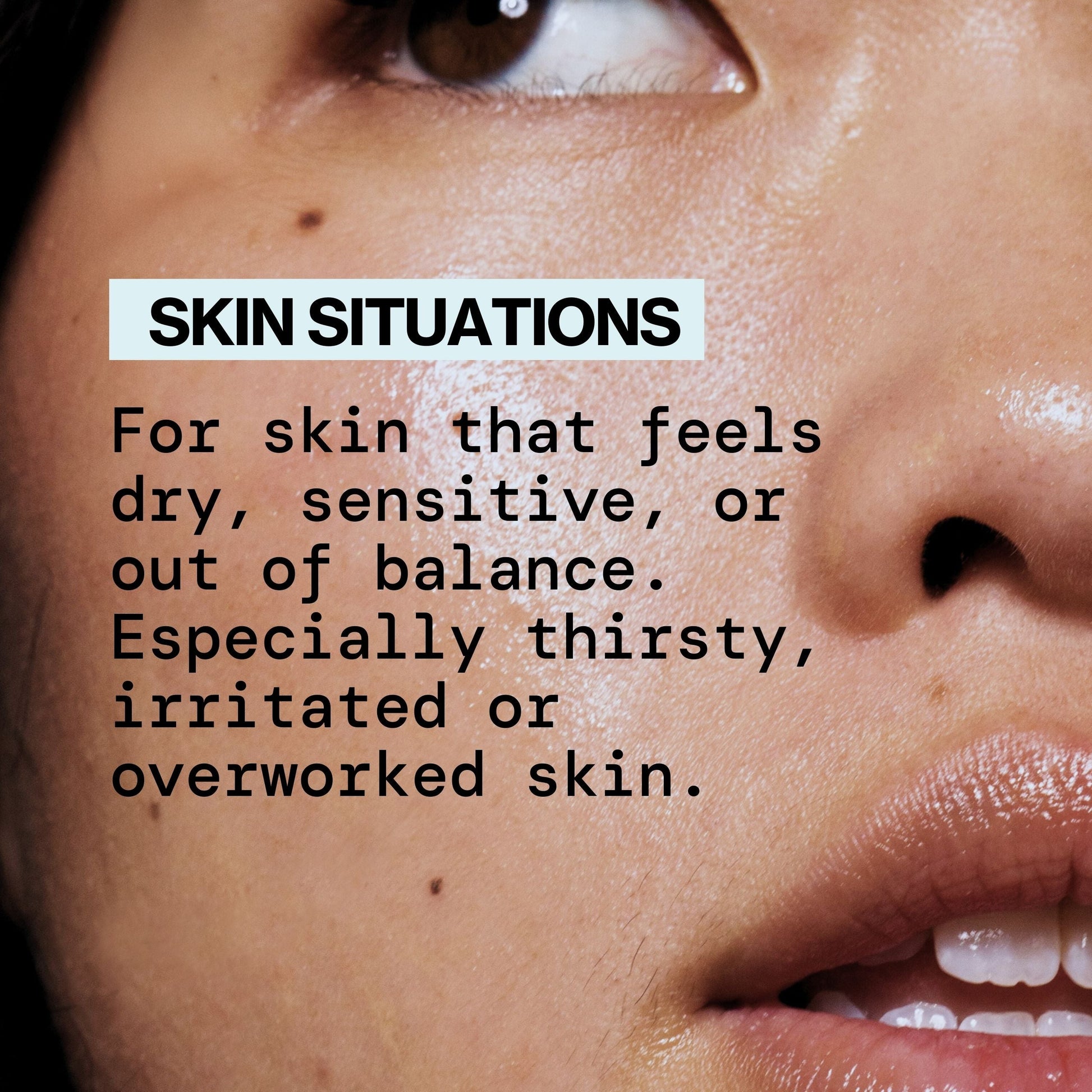 SKIN SITUATIONS

For skin that feels dry, sensitive, or out of balance. Especially thirsty, irritated or overworked skin.