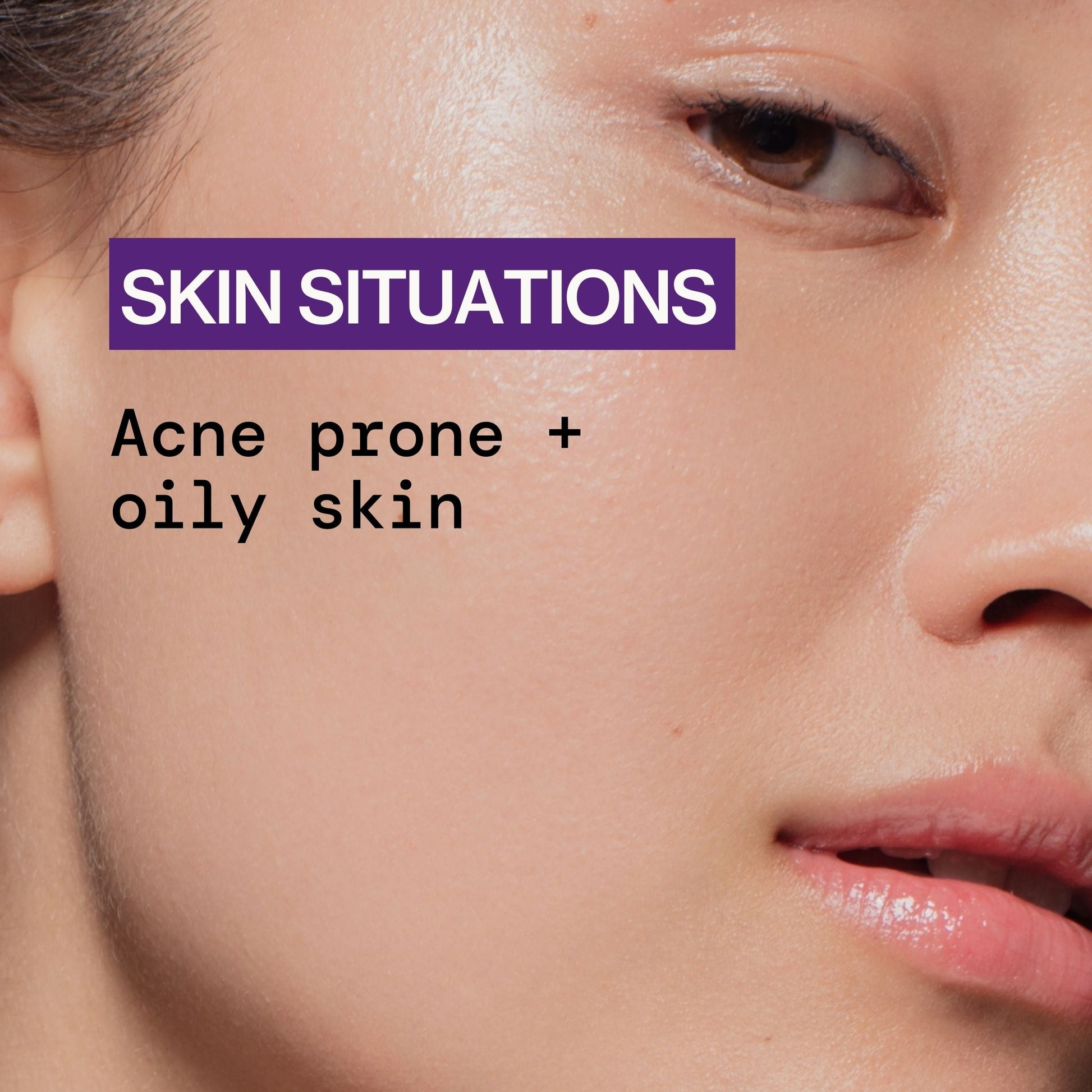 SKIN SITUATIONS

Acne prone + oily skin