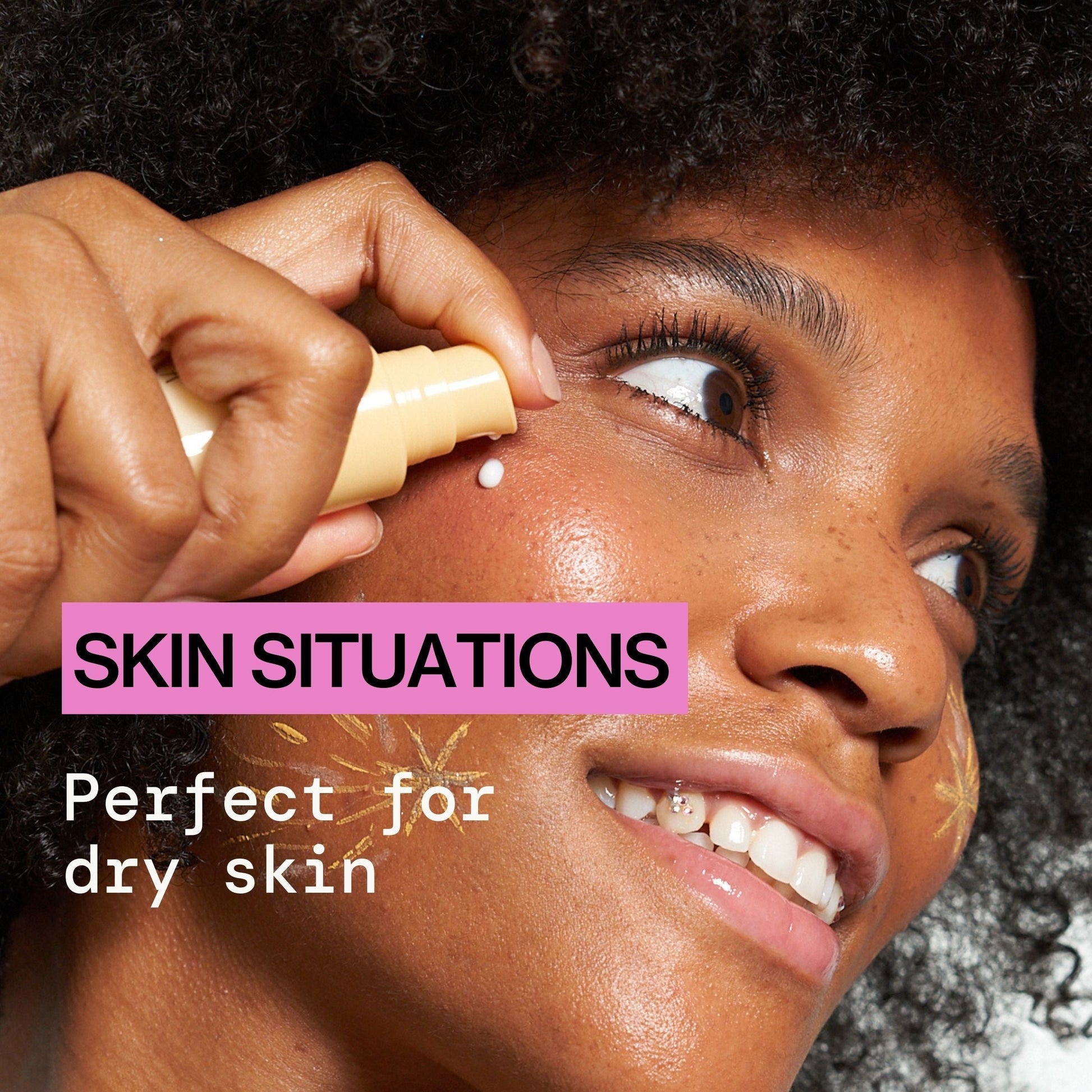 SKIN SITUATIONS

Perfect for dry skin