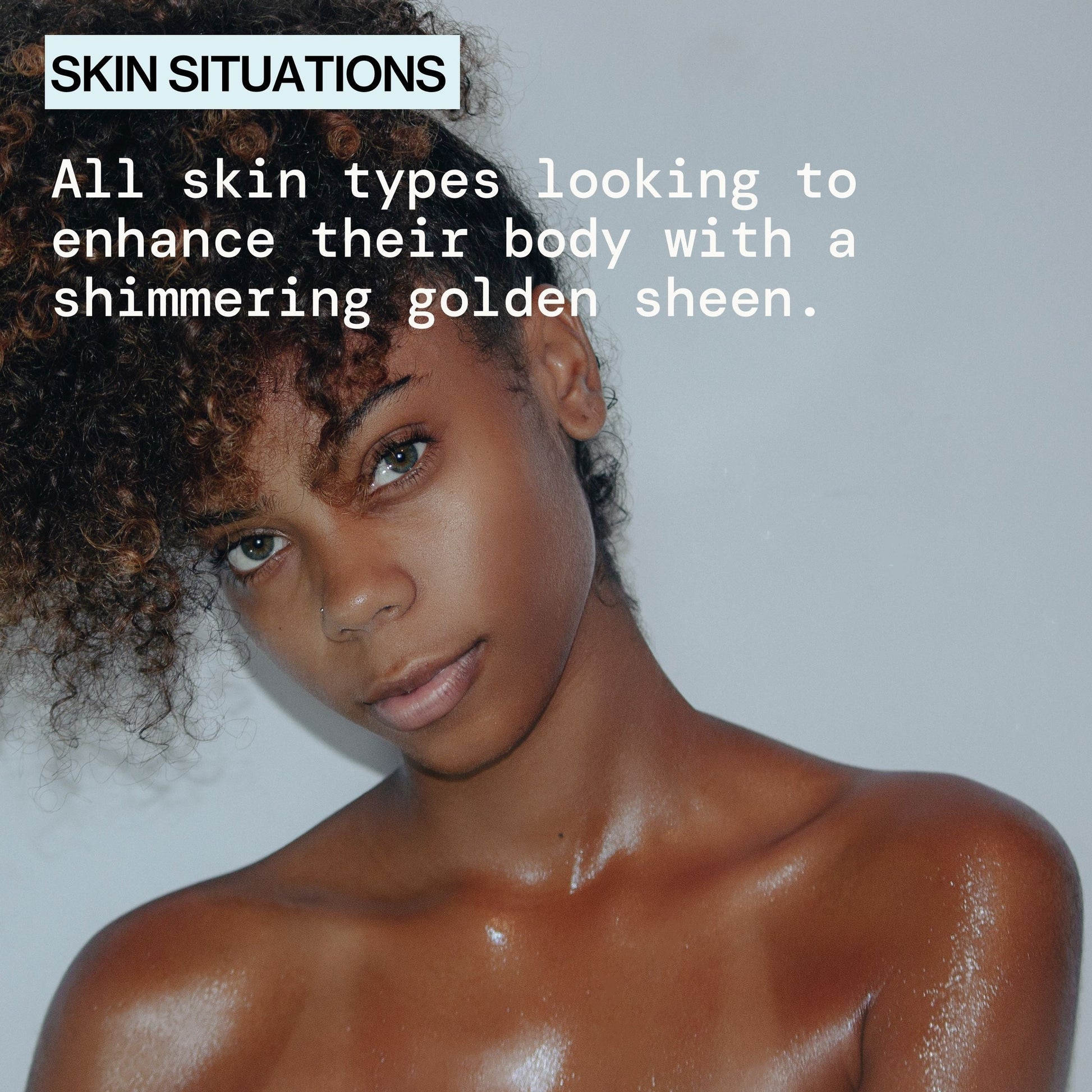 SKIN SITUATIONS

All skin types looking to enhance their body with a shimmering golden sheen.