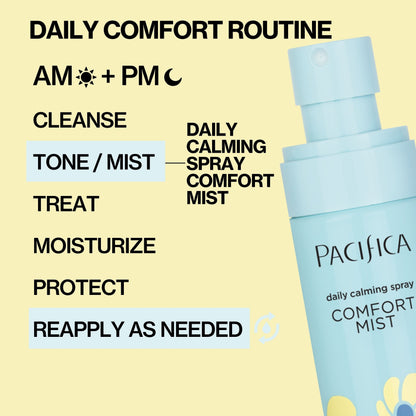 DAILY COMFORT ROUTINE

AM + PM

CLEANSE

TONE / MIST

DAILY CALMING SPRAY COMFORT MIST

TREAT

MOISTURIZE

PROTECT

REAPPLY AS NEEDED

PACIFICA

daily calming spray

COMFORT MIST