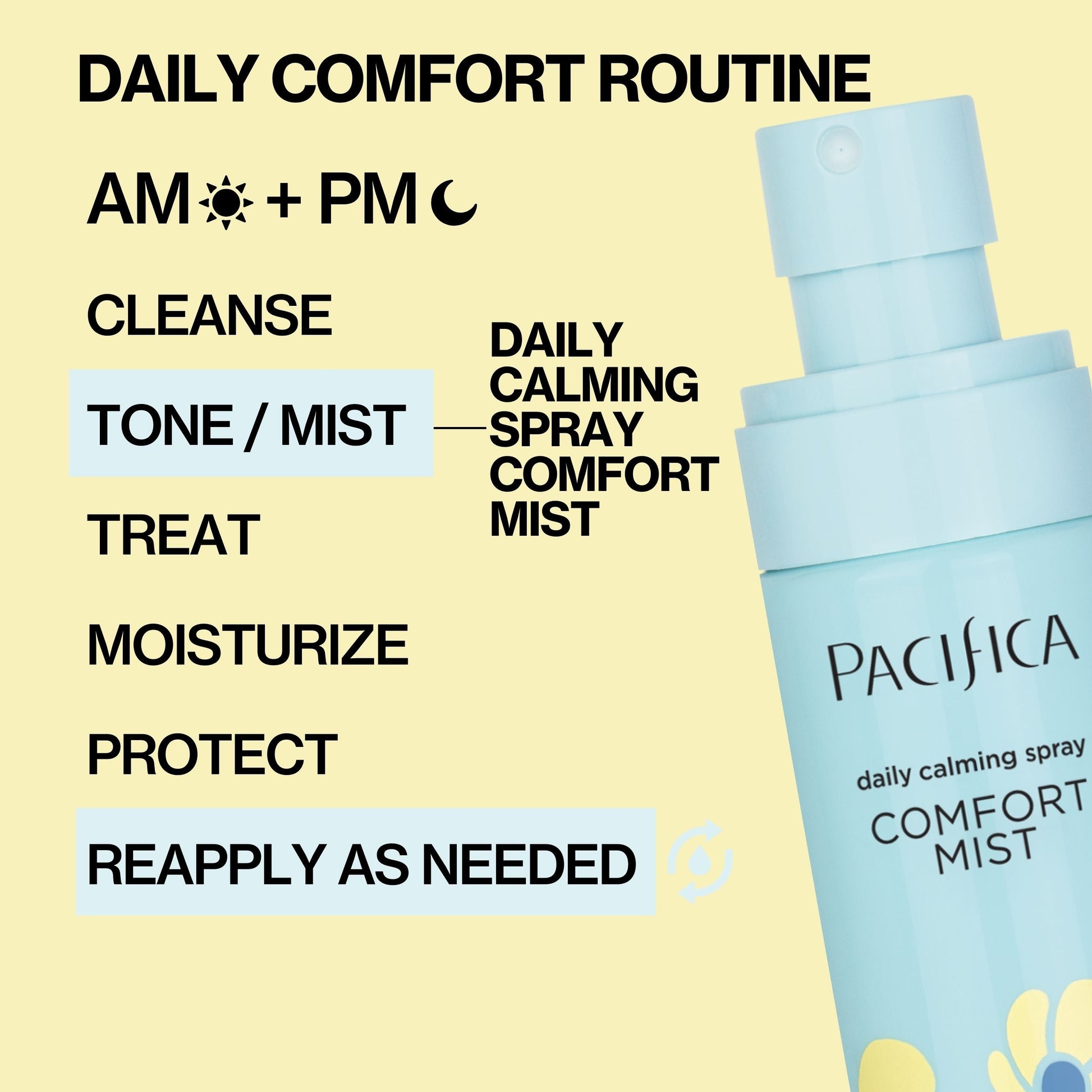 DAILY COMFORT ROUTINE

AM + PM

CLEANSE

TONE / MIST

DAILY CALMING SPRAY COMFORT MIST

TREAT

MOISTURIZE

PROTECT

REAPPLY AS NEEDED

PACIFICA

daily calming spray

COMFORT MIST