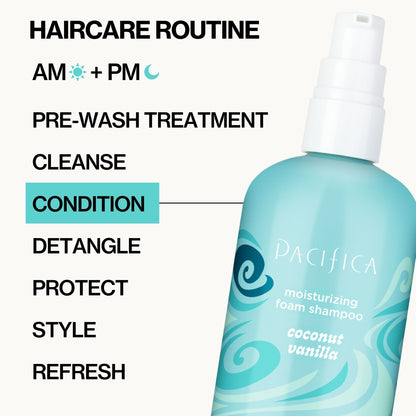 HAIRCARE ROUTINE

AM + PM

PRE-WASH TREATMENT

CLEANSE

CONDITION

DETANGLE

PROTECT

STYLE

REFRESH

PACIFICA

moisturizing foam shampoo

coconut vanilla