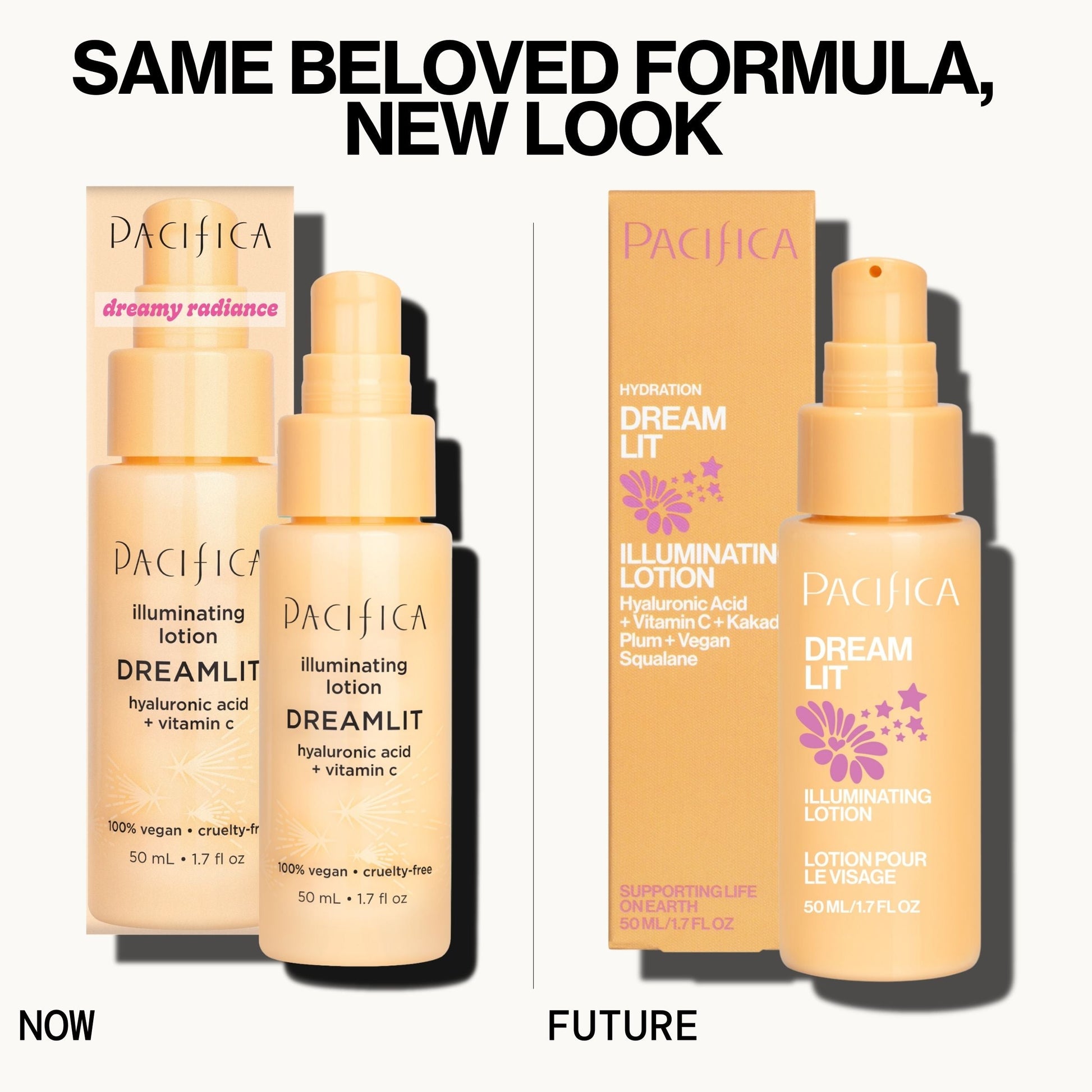 SAME BELOVED FORMULA, NEW LOOK

PACIFICA

dreamy radiance

PACIFICA

illuminating lotion

DREAMLIT

hyaluronic acid + vitamin c

100% vegan • cruelty-fre

50 mL • 1.7 fl oz

PACIFICA

illuminating lotion

DREAMLIT

hyaluronic acid + vitamin c

100% vegan • cruelty-free

50 mL • 1.7 fl oz

NOW

PACIFICA

HYDRATION

DREAM LIT

ILLUMINATIN LOTION

Hyaluronic Acid + Vitamin C + Kakad Plum + Vegan Squalane

SUPPORTING LIFE ON EARTH

50 ML/1.7 FL OZ

PACIFICA

DREAM LIT

ILLUMINATING LOTION

LOTION POUR LE VISAGE

50 ML/1.7 FL OZ

FUTURE