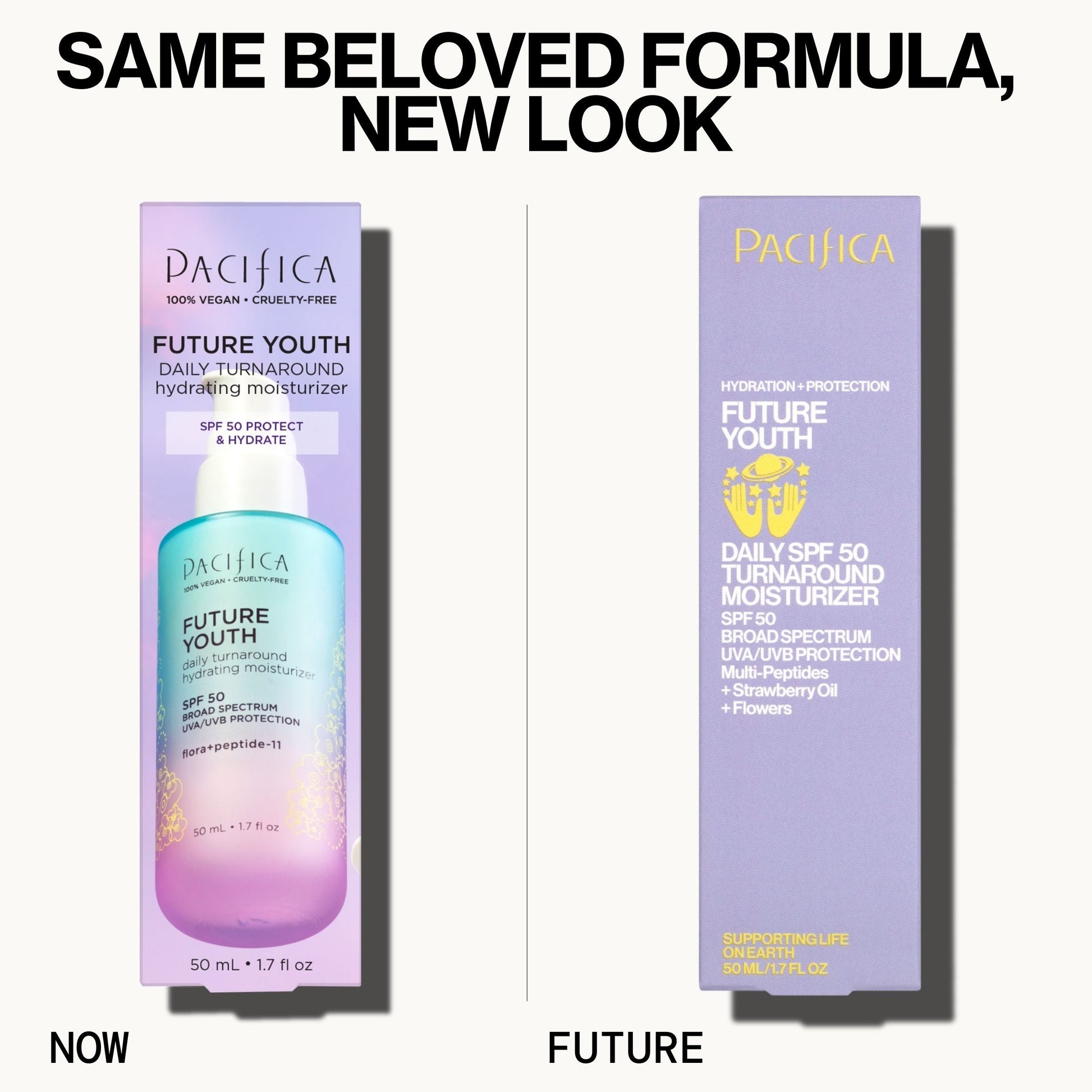 SAME BELOVED FORMULA, NEW LOOK

PACIFICA
100% VEGAN • CRUELTY-FREE
FUTURE YOUTH
DAILY TURNAROUND
hydrating moisturizer
SPF 50 PROTECT & HYDRATE

PACIFICA
100% VEGAN • CRUELTY-FREE
FUTURE YOUTH
daily turnaround
hydrating moisturizer
SPF 50
BROAD SPECTRUM
UVA/UVB PROTECTION
flora+peptide-11
50 mL • 1.7 fl oz

50 mL • 1.7 fl oz

NOW

PACIFICA
HYDRATION + PROTECTION
FUTURE YOUTH
DAILY SPF 50 TURNAROUND MOISTURIZER
SPF 50
BROAD SPECTRUM
UVA/UVB PROTECTION
Multi-Peptides
+ Strawberry Oil
+ Flowers
SUPPORTING LIFE ON EARTH
50 ML/1.7 FL OZ

FUTURE