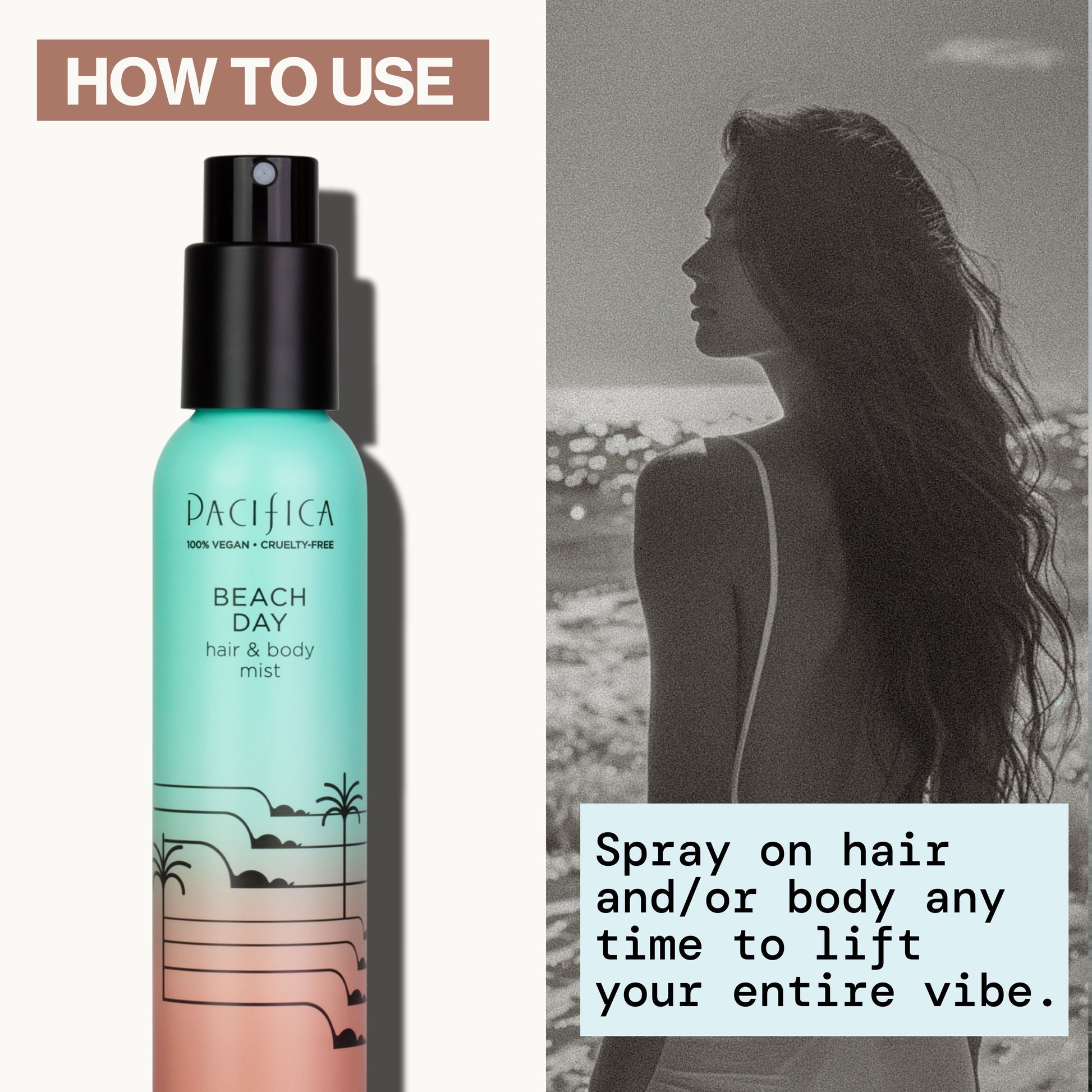 HOW TO USE

PACIFICA
100% VEGAN • CRUELTY-FREE

BEACH DAY
hair & body mist

Spray on hair and/or body any time to lift your entire vibe.