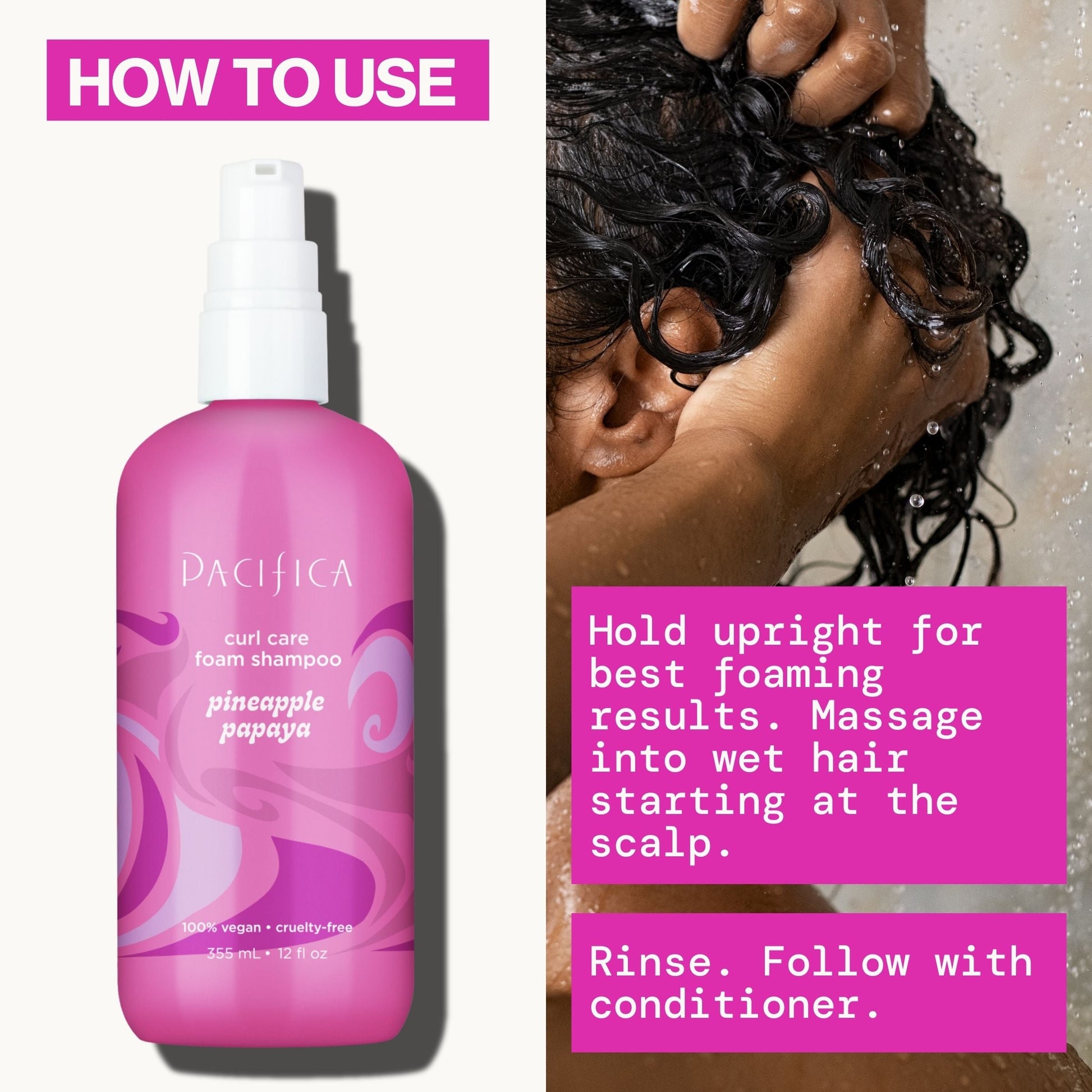 HOW TO USE

PACIFICA

curl care foam shampoo

pineapple papaya

100% vegan • cruelty-free

355 mL • 12 fl oz

Hold upright for best foaming results. Massage into wet hair starting at the scalp.

Rinse. Follow with conditioner.