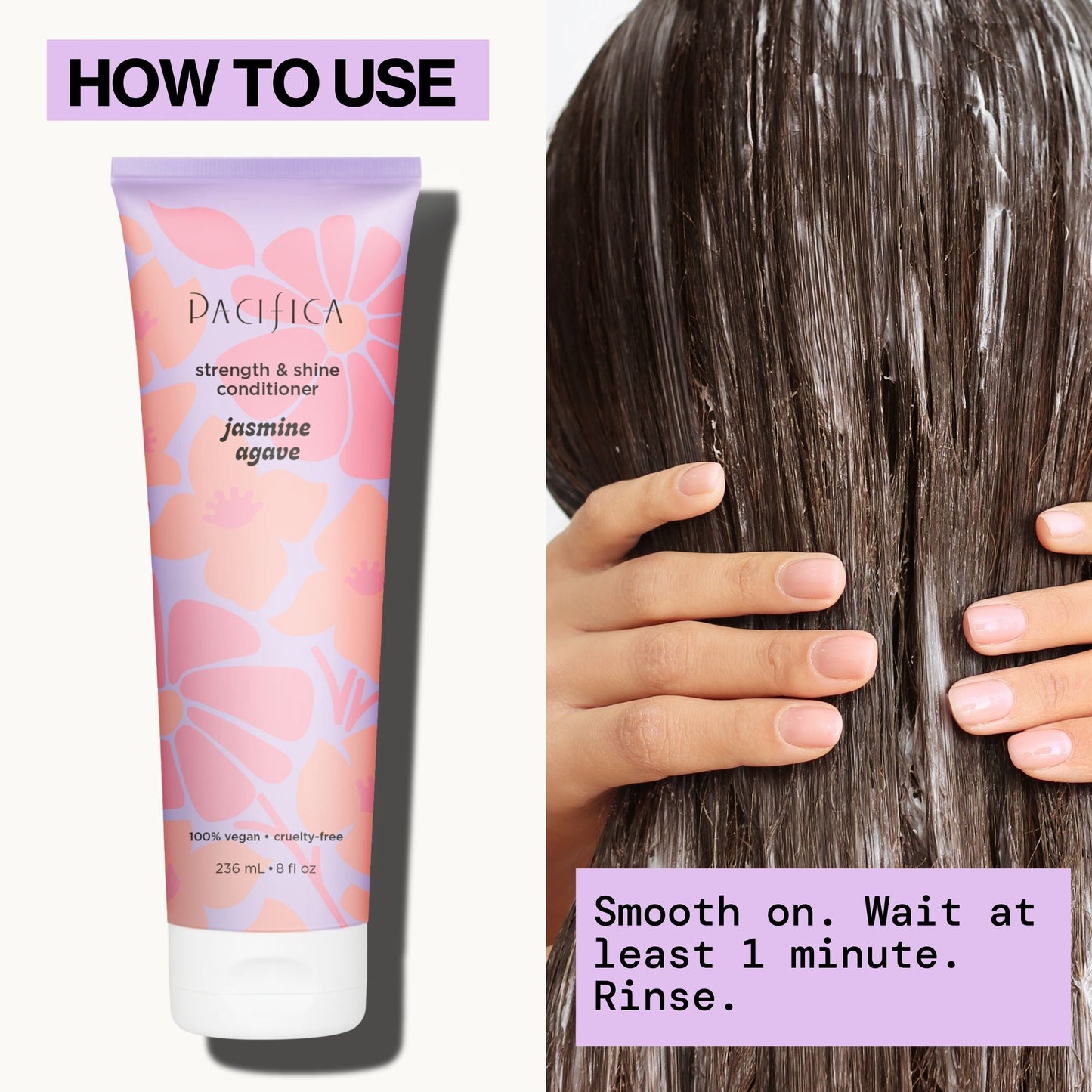 HOW TO USE

PACIFICA

strength & shine conditioner

jasmine agave

100% vegan • cruelty-free

236 mL • 8 fl oz

Smooth on. Wait at least 1 minute. Rinse.