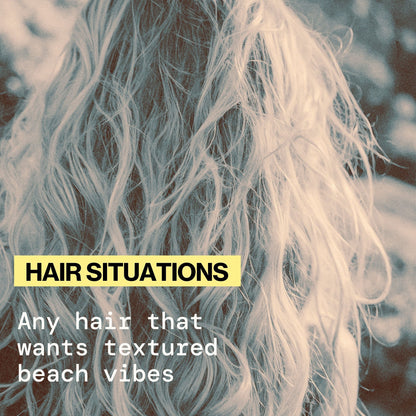 HAIR SITUATIONS

Any hair that wants textured beach vibes