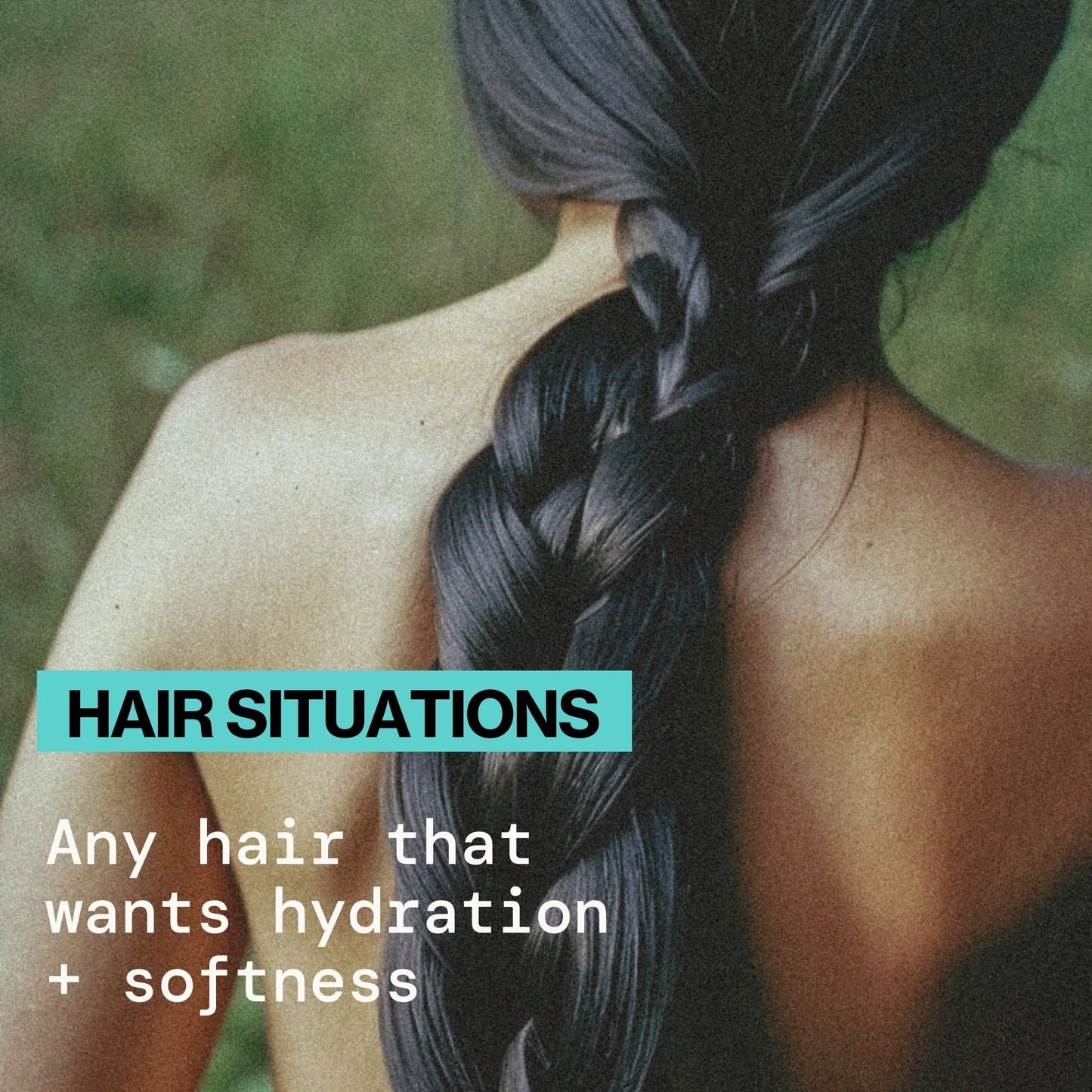 HAIR SITUATIONS

Any hair that wants hydration + softness