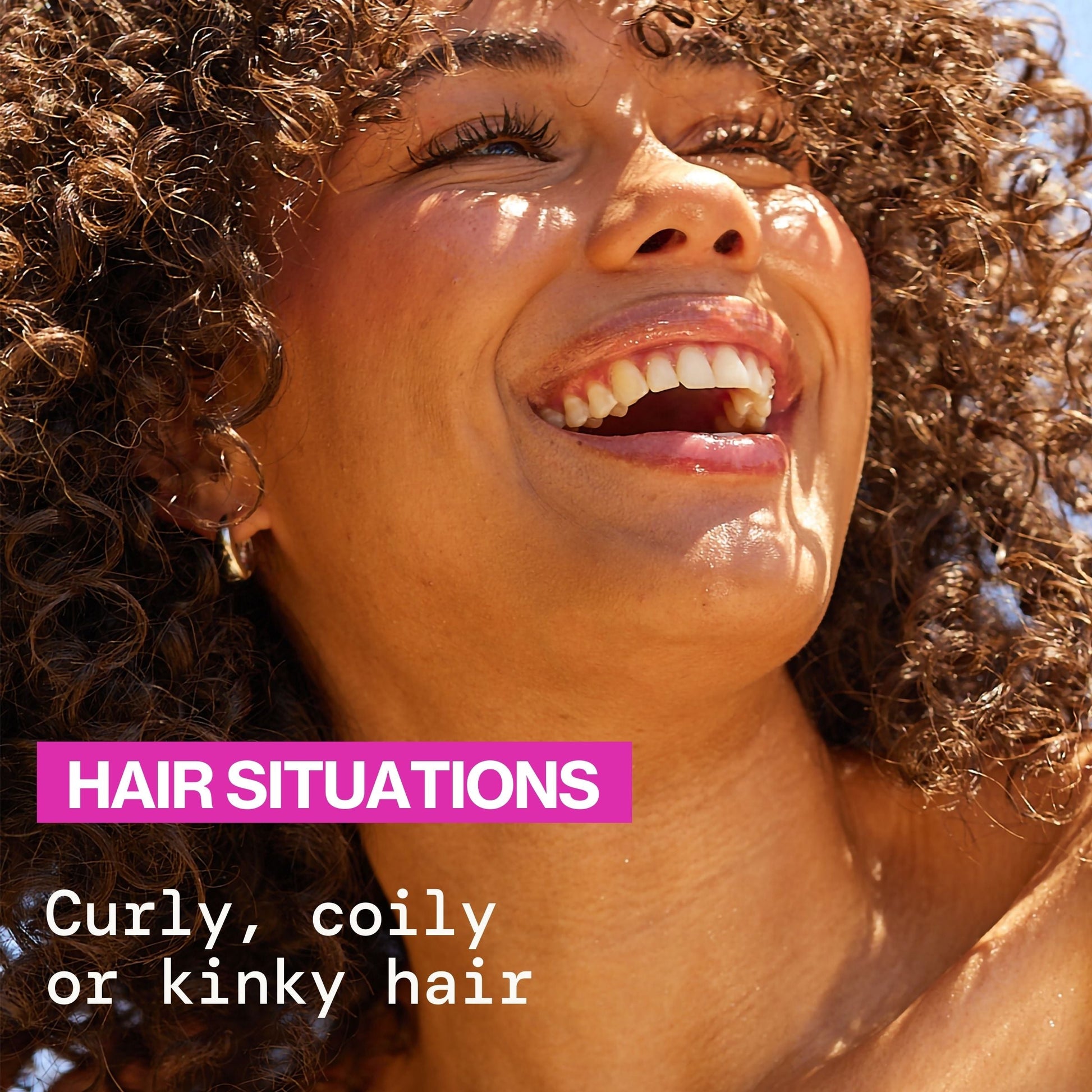 HAIR SITUATIONS

Curly, coily or kinky hair