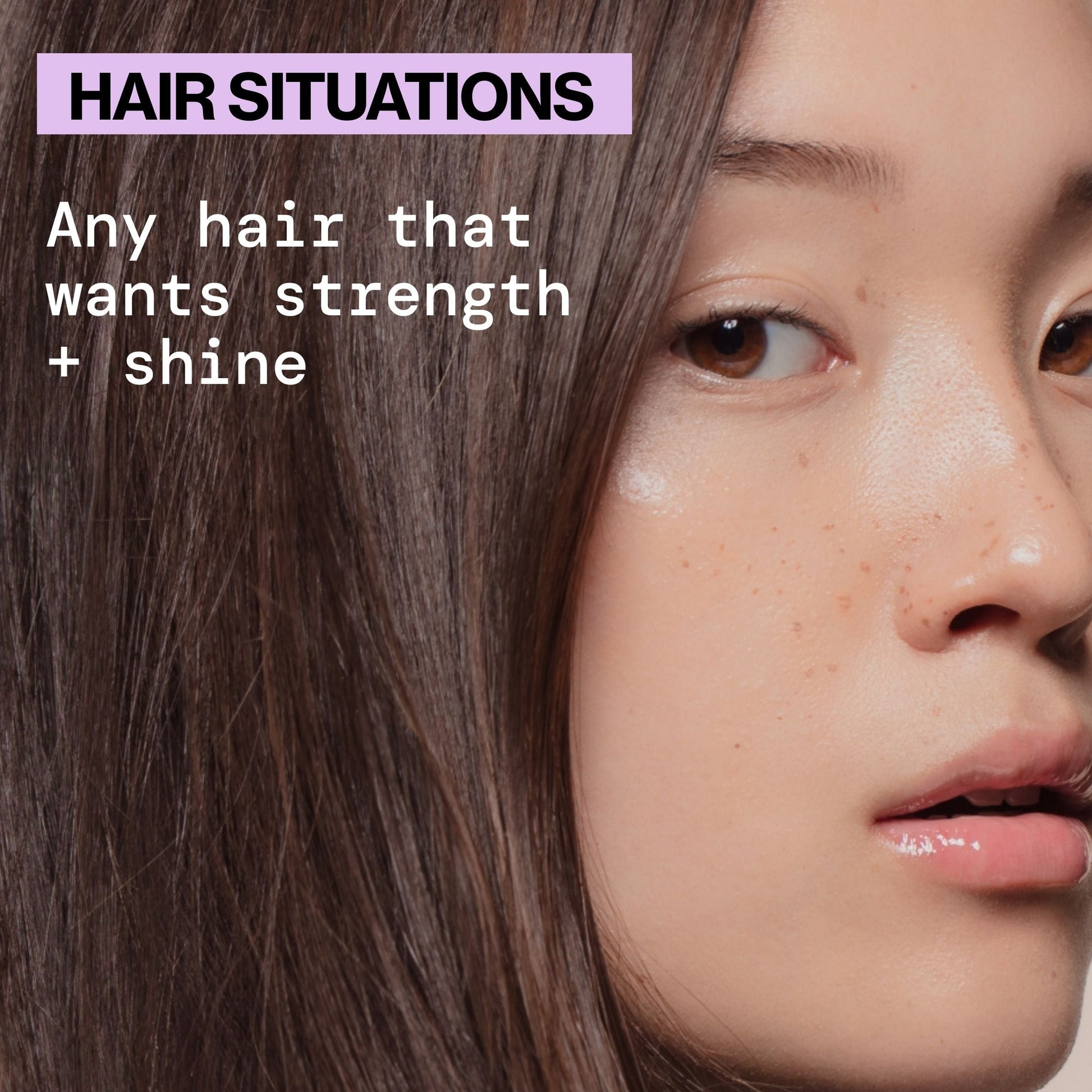 HAIR SITUATIONS

Any hair that wants strength + shine