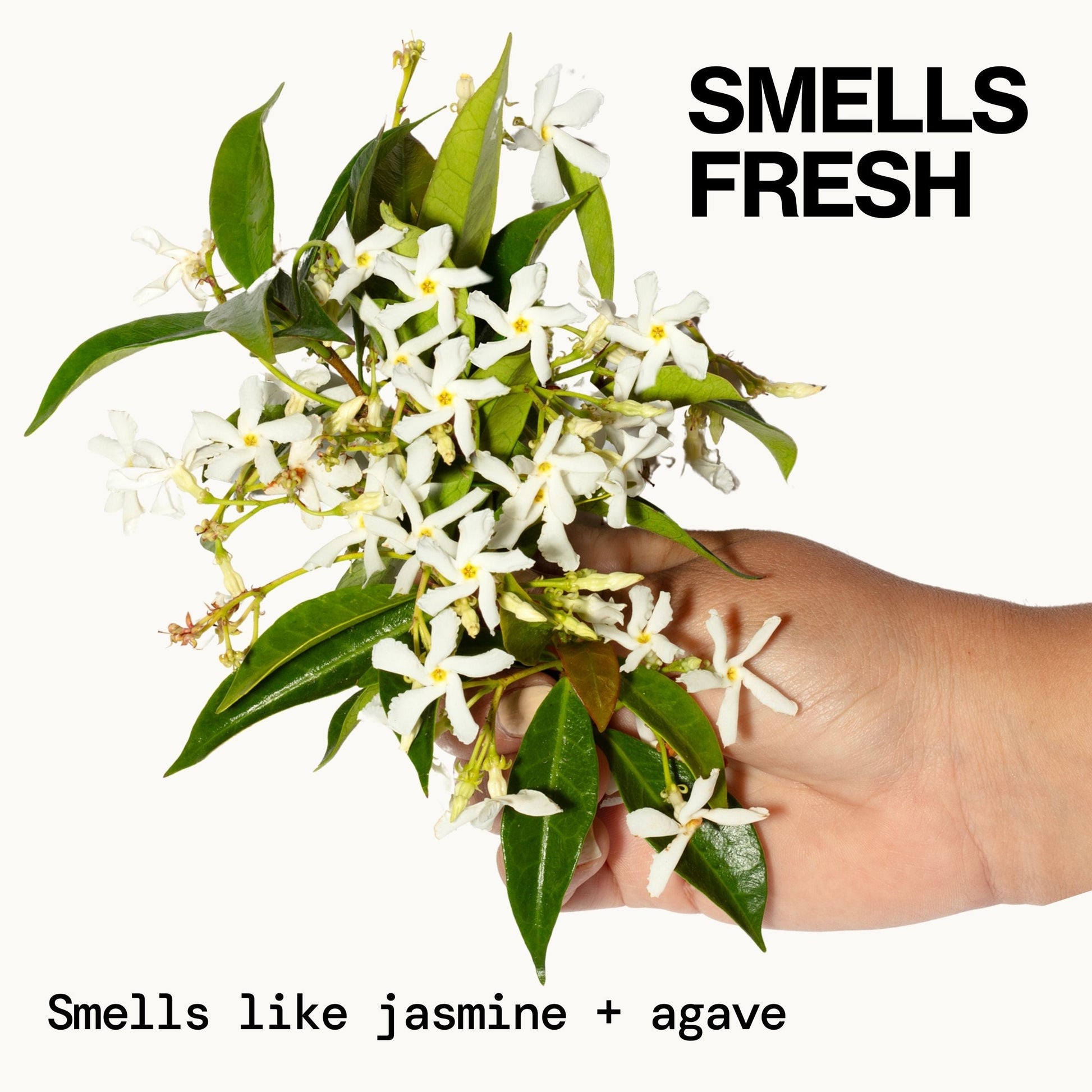 SMELLS
FRESH

Smells like jasmine + agave