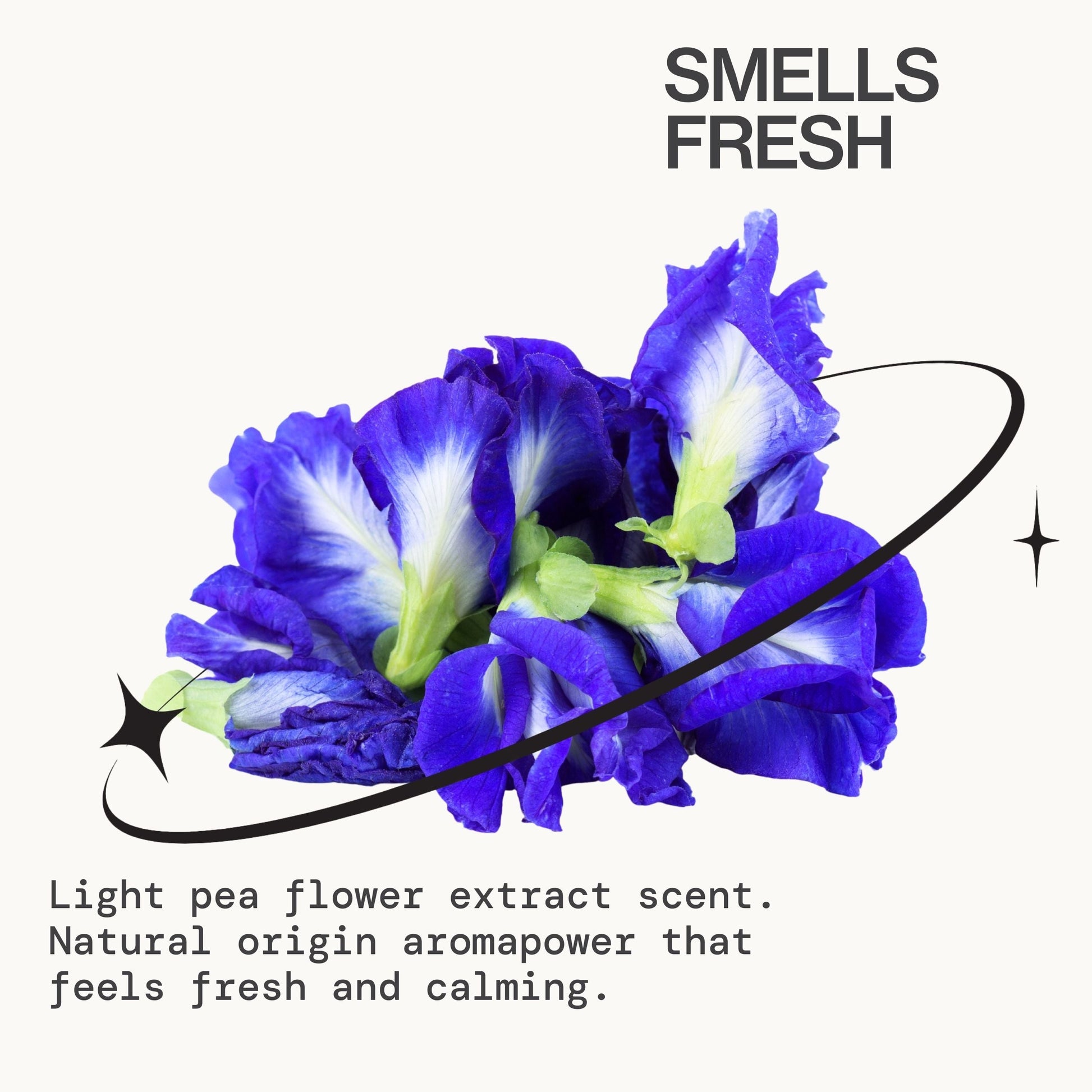 SMELLS FRESH

Light pea flower extract scent. Natural origin aromapower that feels fresh and calming.