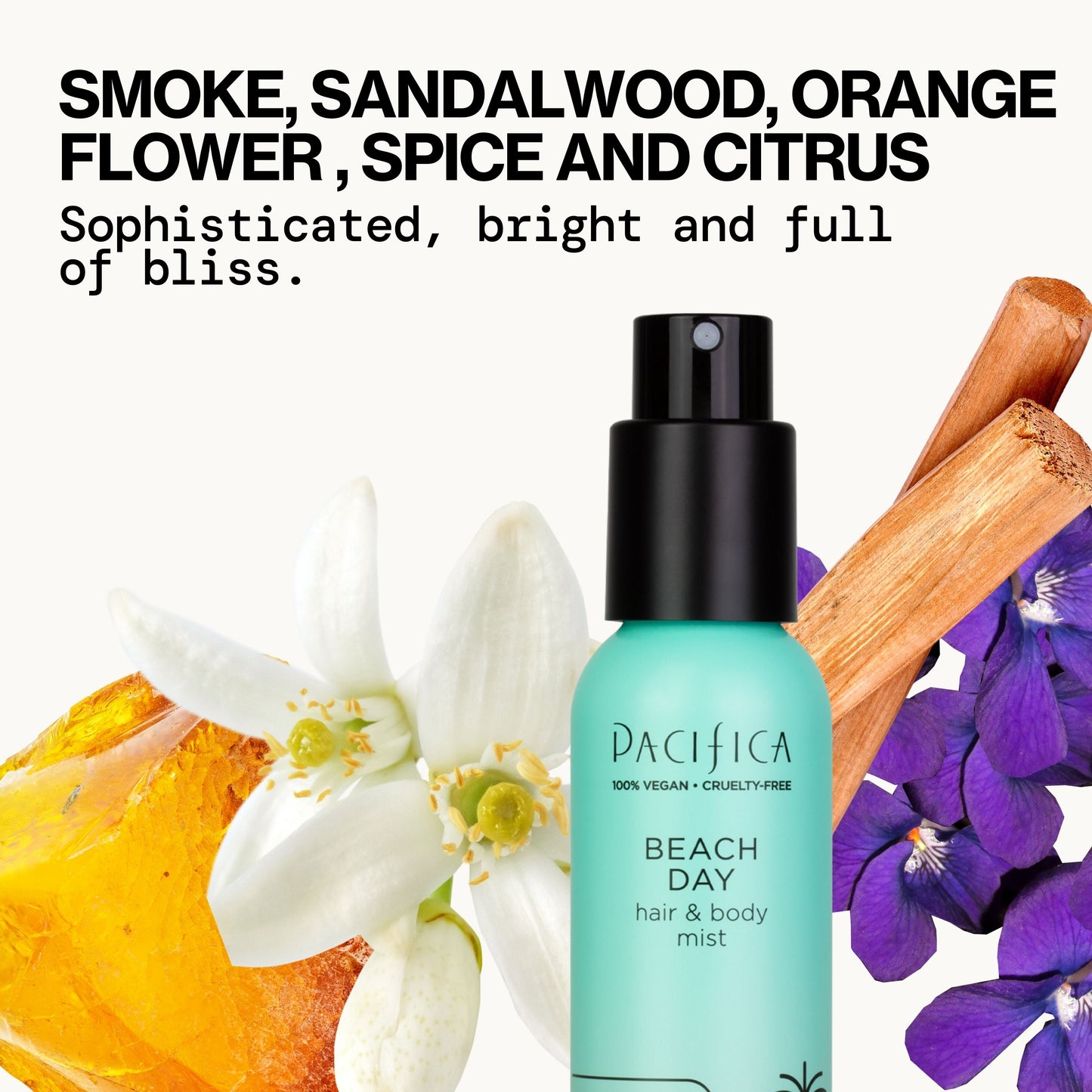 SMOKE, SANDALWOOD, ORANGE FLOWER , SPICE AND CITRUS

Sophisticated, bright and full of bliss.

PACIFICA

100% VEGAN • CRUELTY-FREE

BEACH DAY

hair & body mist