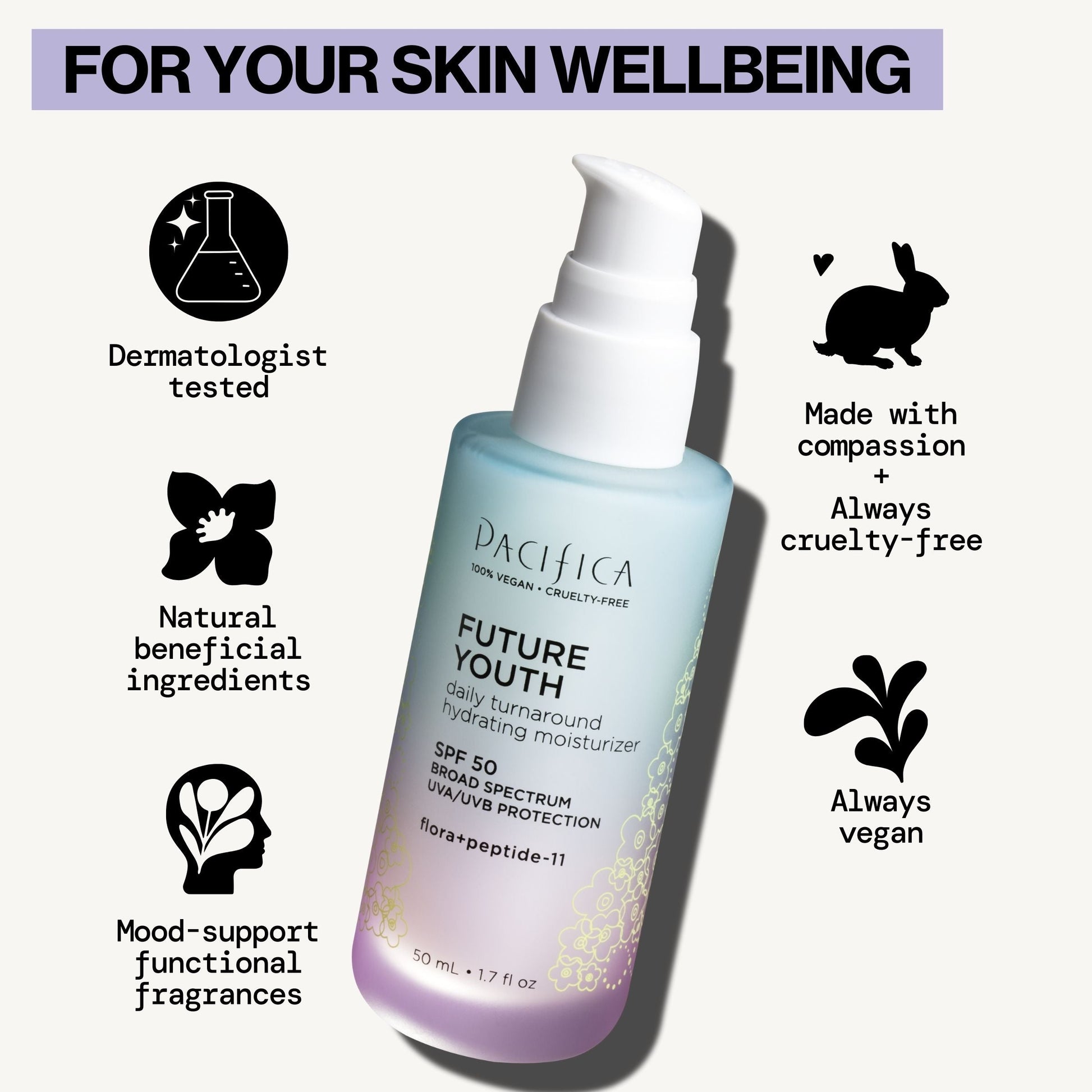 FOR YOUR SKIN WELLBEING

Dermatologist tested

Natural beneficial ingredients

Mood-support functional fragrances

PACIFICA
100% VEGAN • CRUELTY-FREE

FUTURE YOUTH
daily turnaround hydrating moisturizer

SPF 50
BROAD SPECTRUM UVA/UVB PROTECTION

flora+peptide-11

50 mL • 1.7 fl oz

Made with compassion + Always cruelty-free

Always vegan