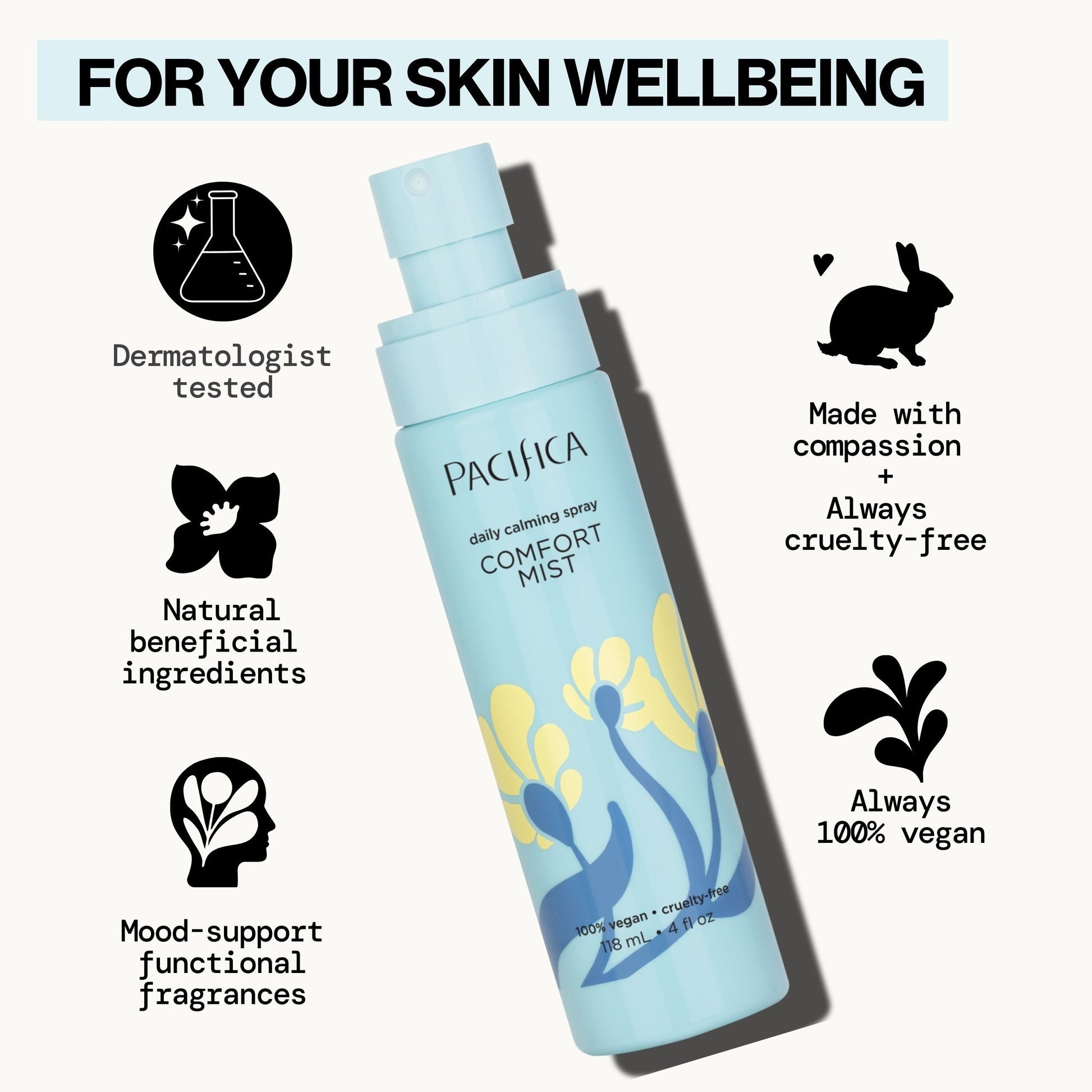 FOR YOUR SKIN WELLBEING

Dermatologist tested

Natural beneficial ingredients

Mood-support functional fragrances

PACIFICA

daily calming spray

COMFORT MIST

100% vegan • cruelty-free

118 mL • 4 fl oz

Made with compassion + Always cruelty-free

Always 100% vegan