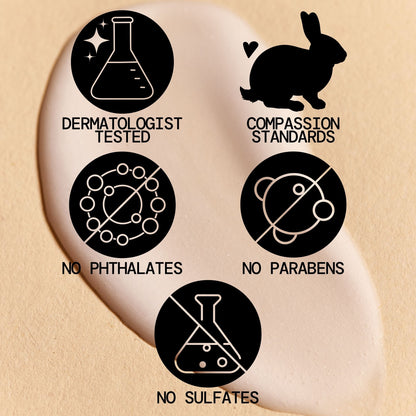 DERMATOLOGIST TESTED

COMPASSION STANDARDS

NO PHTHALATES

NO PARABENS

NO SULFATES