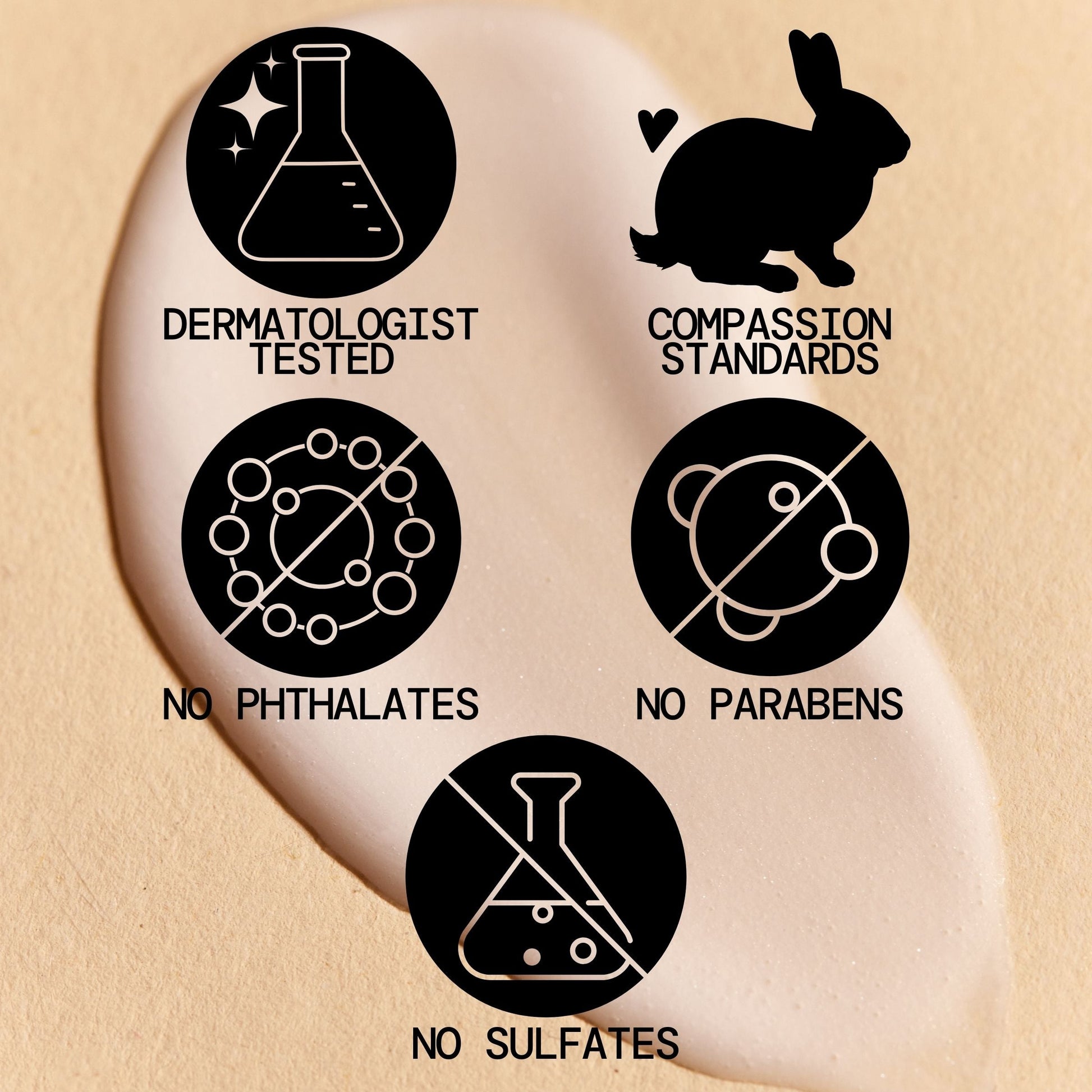 DERMATOLOGIST TESTED

COMPASSION STANDARDS

NO PHTHALATES

NO PARABENS

NO SULFATES