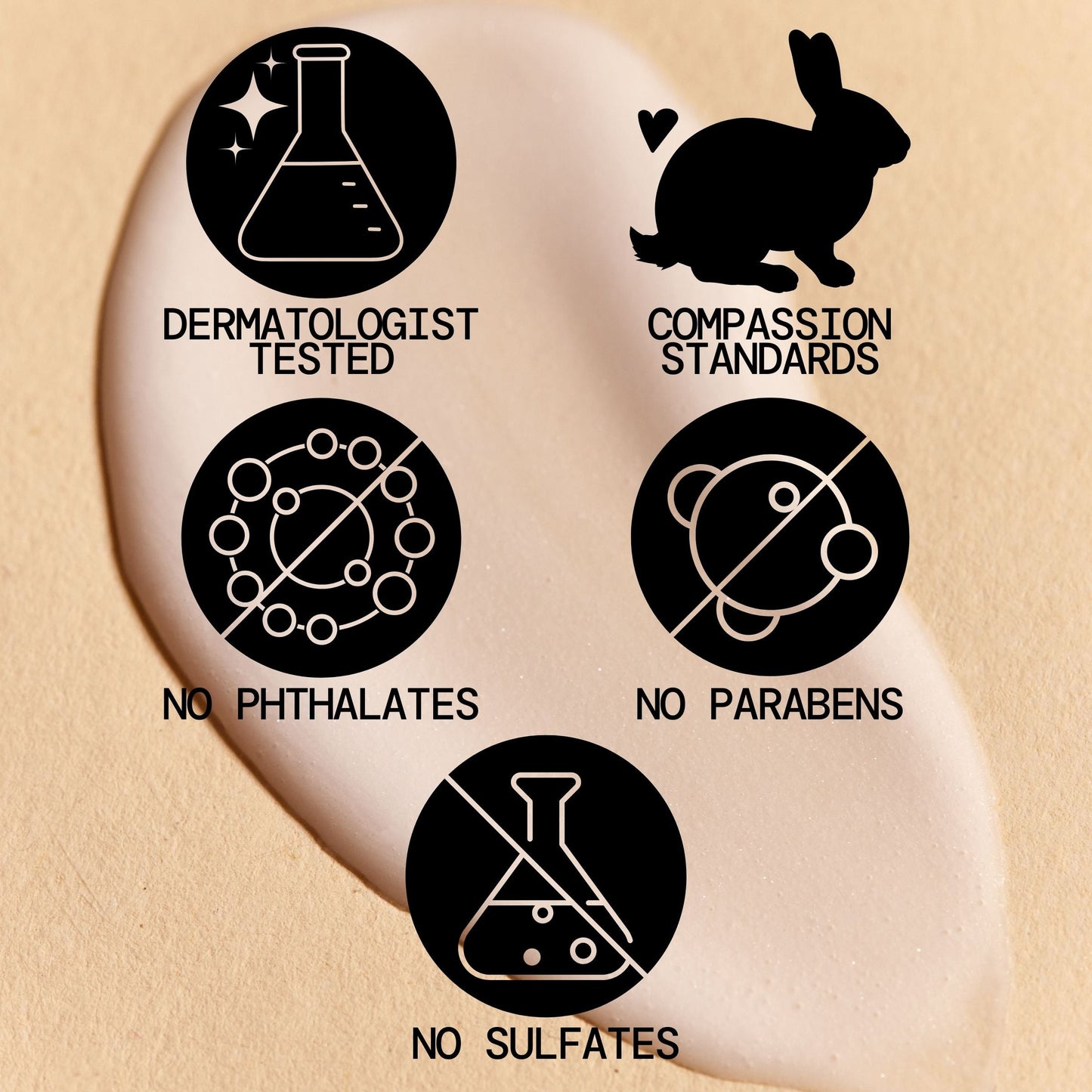 DERMATOLOGIST TESTED

COMPASSION STANDARDS

NO PHTHALATES

NO PARABENS

NO SULFATES