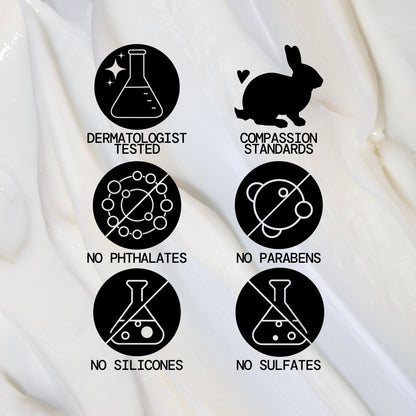 DERMATOLOGIST TESTED

COMPASSION STANDARDS

NO PHTHALATES

NO PARABENS

NO SILICONES

NO SULFATES