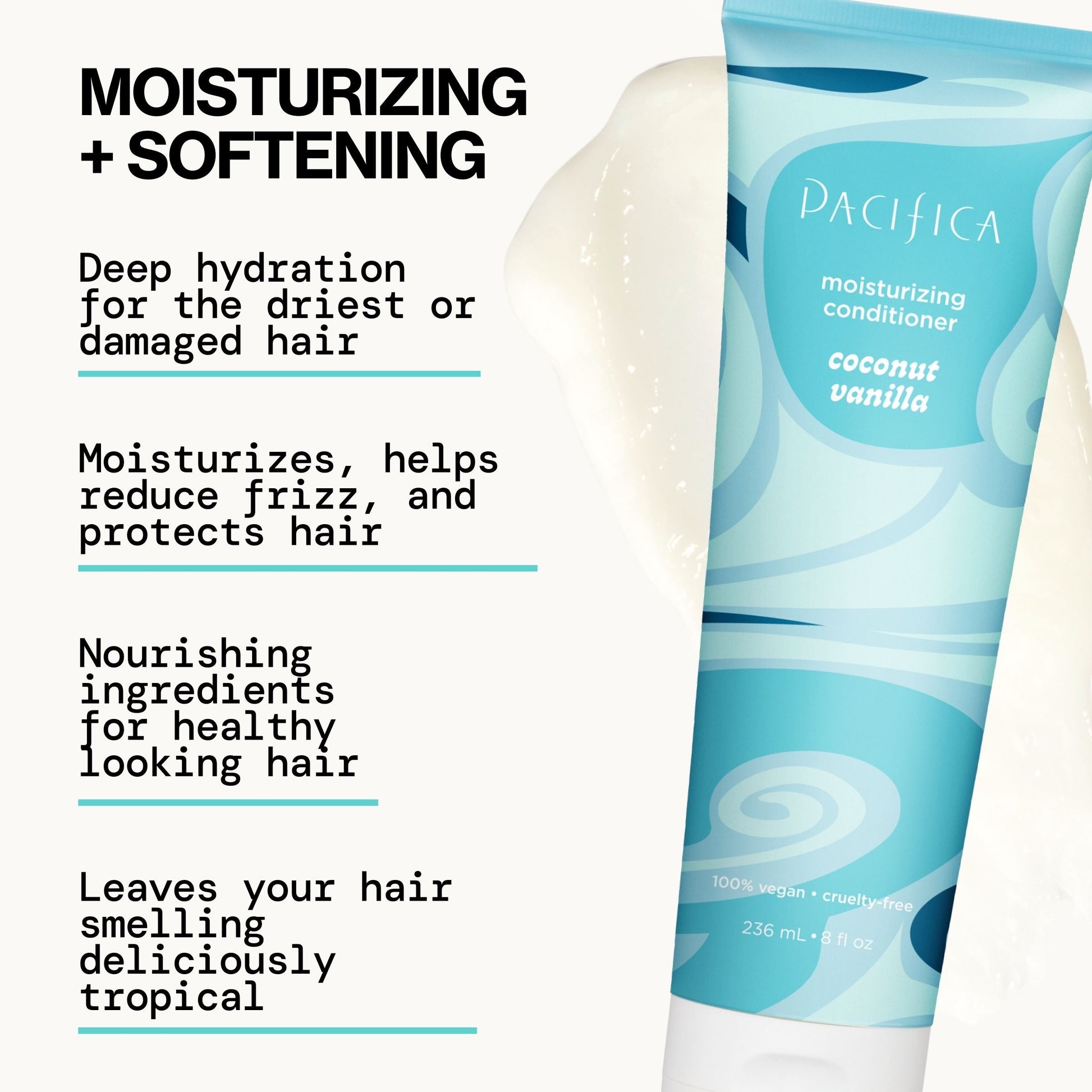 MOISTURIZING + SOFTENING

Deep hydration for the driest or damaged hair

Moisturizes, helps reduce frizz, and protects hair

Nourishing ingredients for healthy looking hair

Leaves your hair smelling deliciously tropical

PACIFICA

moisturizing conditioner

coconut vanilla

100% vegan • cruelty-free

236 mL • 8 fl oz