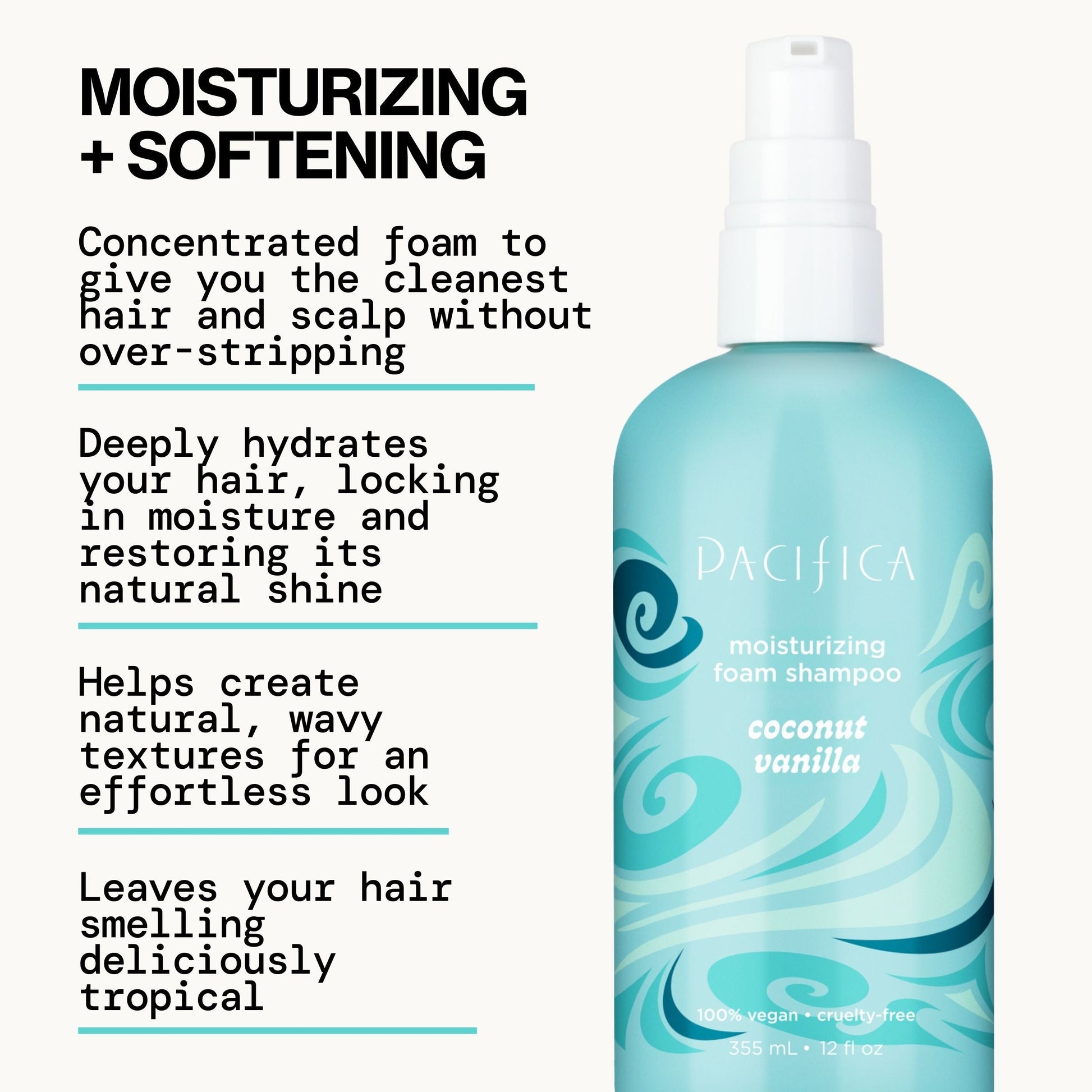 MOISTURIZING + SOFTENING

Concentrated foam to give you the cleanest hair and scalp without over-stripping

Deeply hydrates your hair, locking in moisture and restoring its natural shine

Helps create natural, wavy textures for an effortless look

Leaves your hair smelling deliciously tropical

PACIFICA

moisturizing foam shampoo

coconut vanilla

100% vegan • cruelty-free

355 mL • 12 fl oz