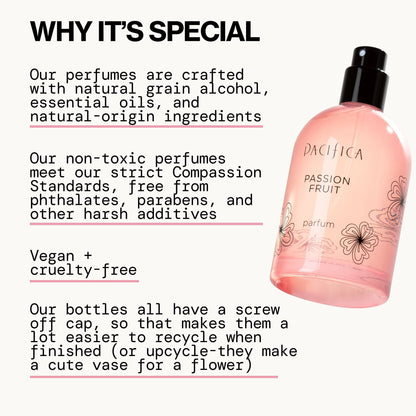 WHY IT'S SPECIAL

Our perfumes are crafted with natural grain alcohol, essential oils, and natural-origin ingredients

Our non-toxic perfumes meet our strict Compassion Standards, free from phthalates, parabens, and other harsh additives

Vegan + cruelty-free

Our bottles all have a screw off cap, so that makes them a lot easier to recycle when finished (or upcycle-they make a cute vase for a flower)

PACIFICA
PASSION FRUIT
parfum