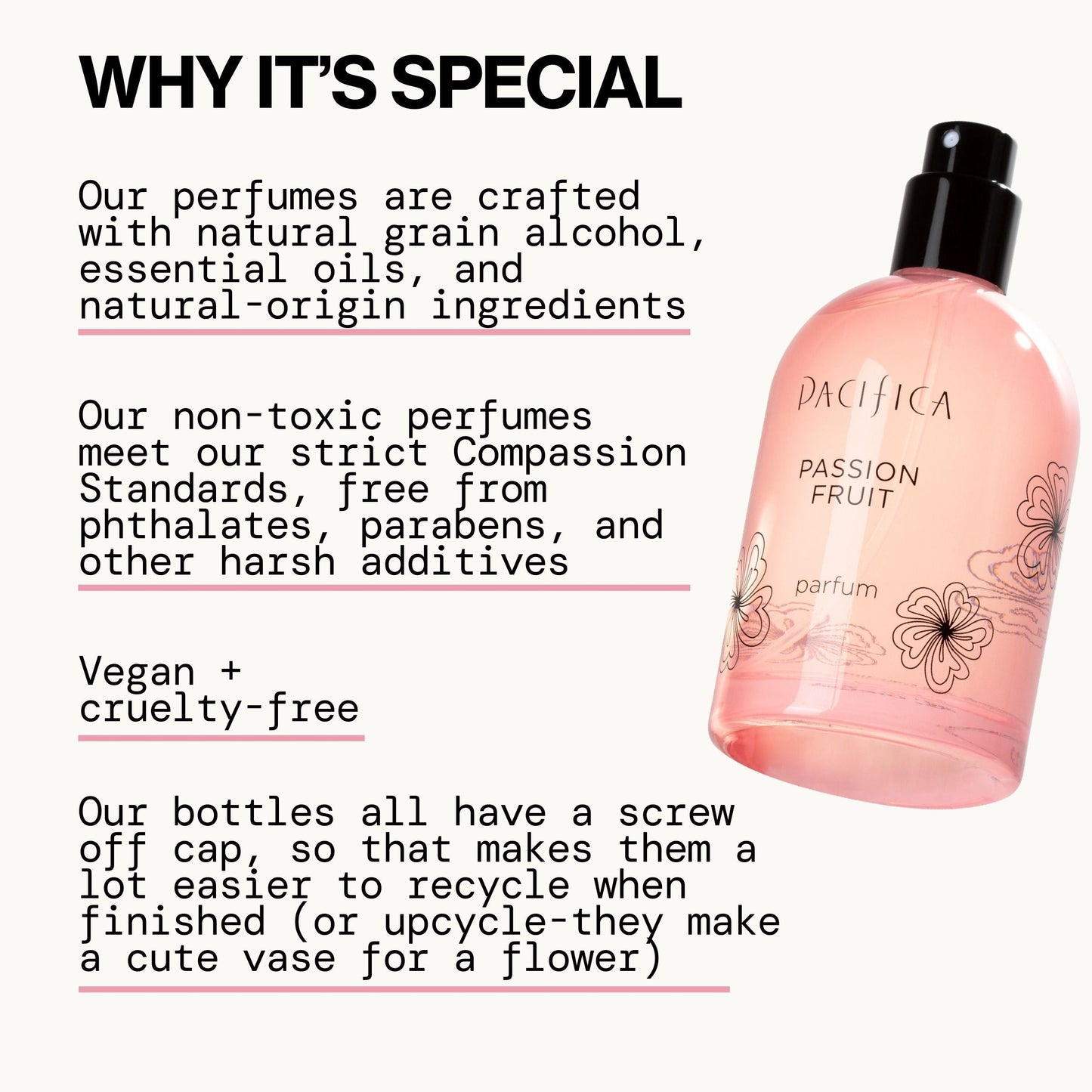 WHY IT'S SPECIAL

Our perfumes are crafted with natural grain alcohol, essential oils, and natural-origin ingredients

Our non-toxic perfumes meet our strict Compassion Standards, free from phthalates, parabens, and other harsh additives

Vegan + cruelty-free

Our bottles all have a screw off cap, so that makes them a lot easier to recycle when finished (or upcycle-they make a cute vase for a flower)

PACIFICA

PASSION FRUIT

parfum