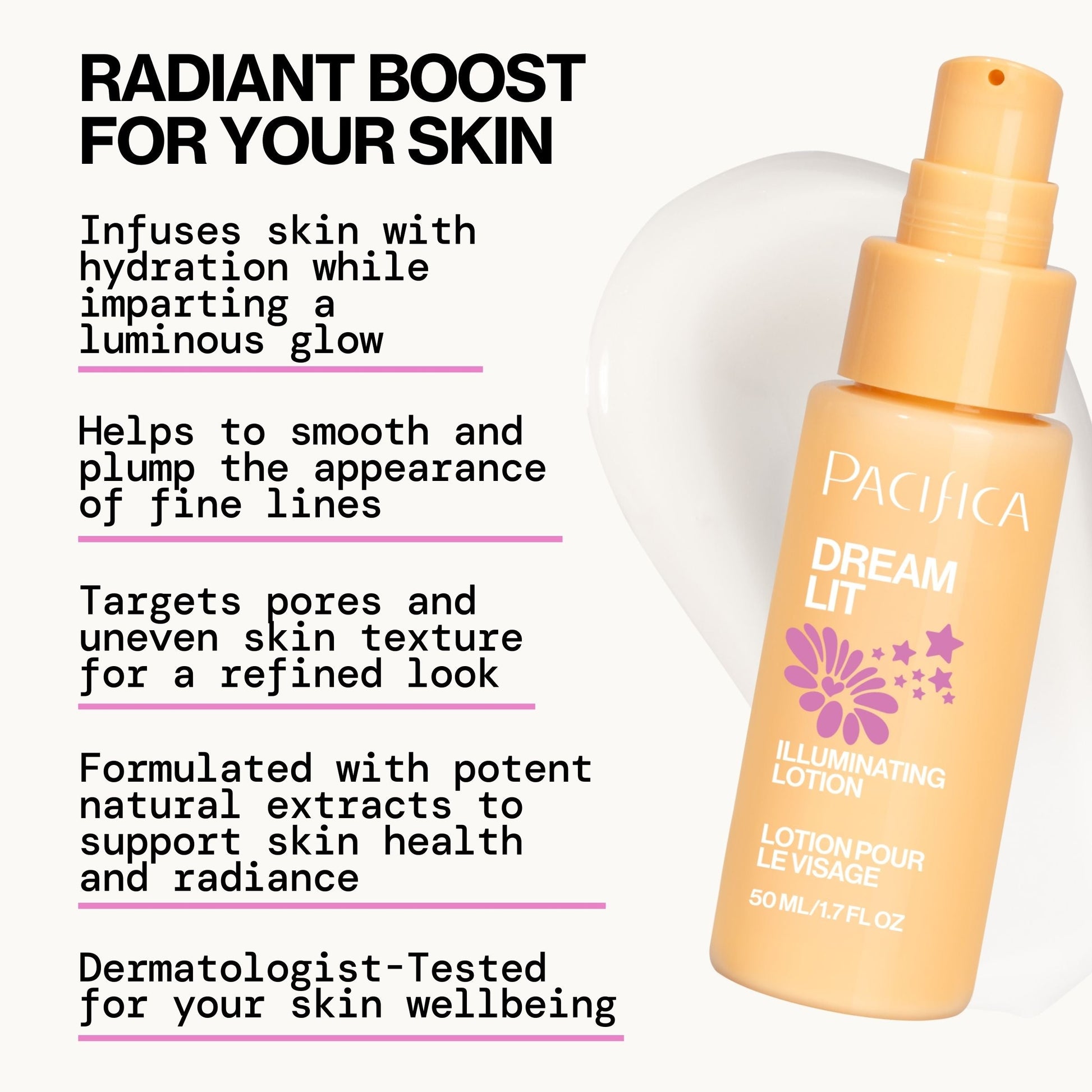 RADIANT BOOST FOR YOUR SKIN

Infuses skin with hydration while imparting a luminous glow

Helps to smooth and plump the appearance of fine lines

Targets pores and uneven skin texture for a refined look

Formulated with potent natural extracts to support skin health and radiance

Dermatologist-Tested for your skin wellbeing

PACIFICA

DREAM LIT

ILLUMINATING LOTION

LOTION POUR LE VISAGE

50 ML/1.7 FL OZ