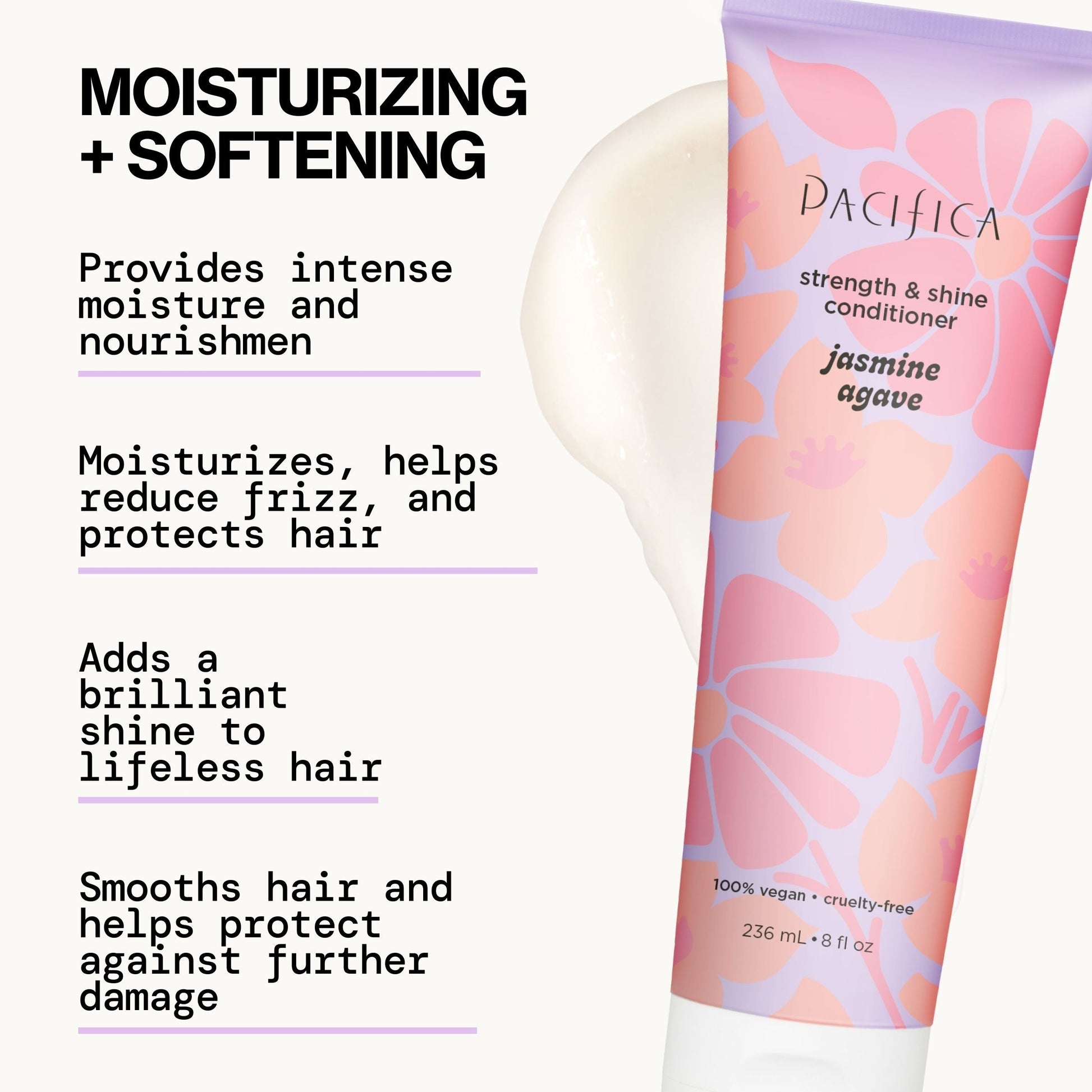 MOISTURIZING + SOFTENING

Provides intense moisture and nourishmen

Moisturizes, helps reduce frizz, and protects hair

Adds a brilliant shine to lifeless hair

Smooths hair and helps protect against further damage

PACIFICA

strength & shine conditioner

jasmine agave

100% vegan • cruelty-free

236 mL • 8 fl oz