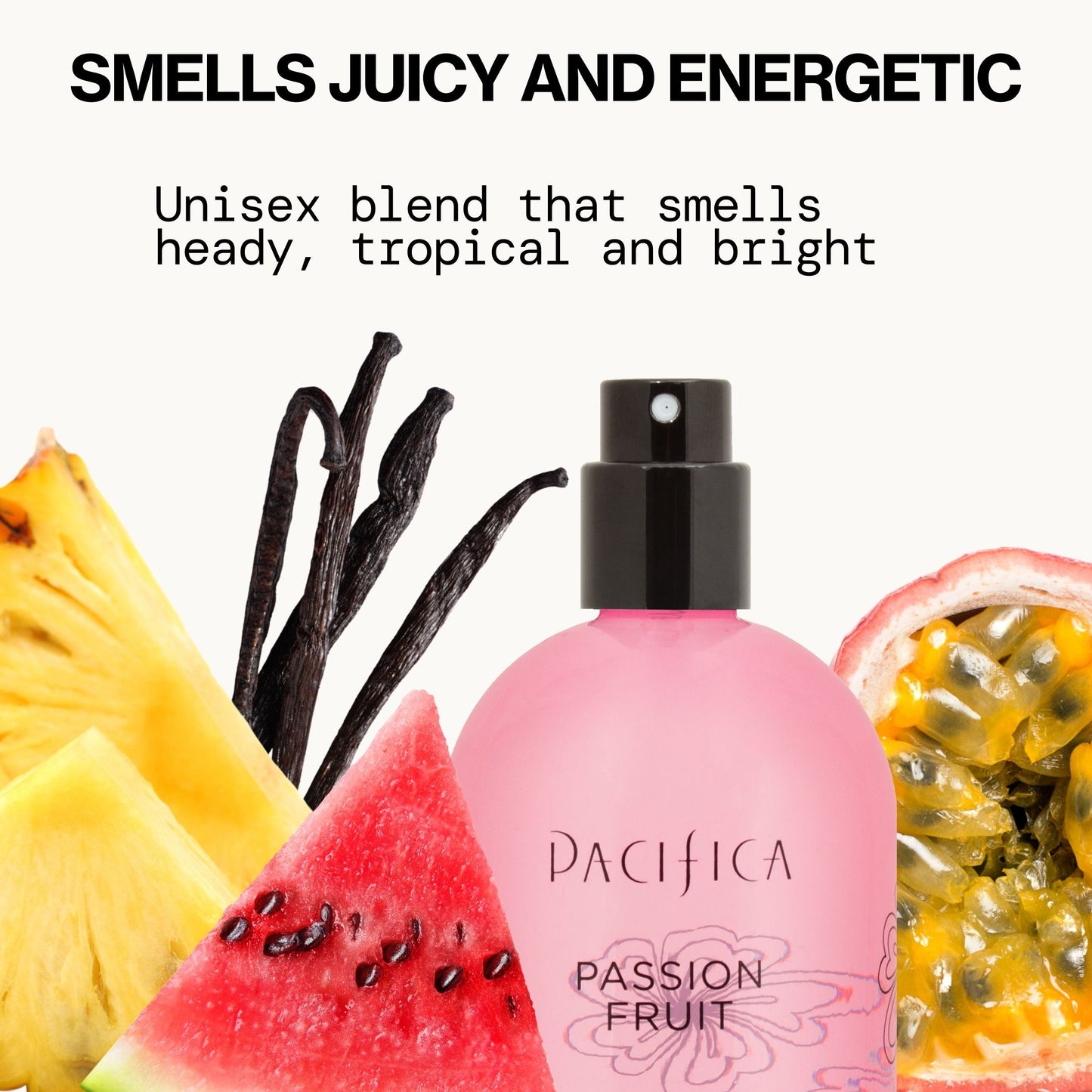 SMELLS JUICY AND ENERGETIC

Unisex blend that smells heady, tropical and bright

PACIFICA

PASSION FRUIT