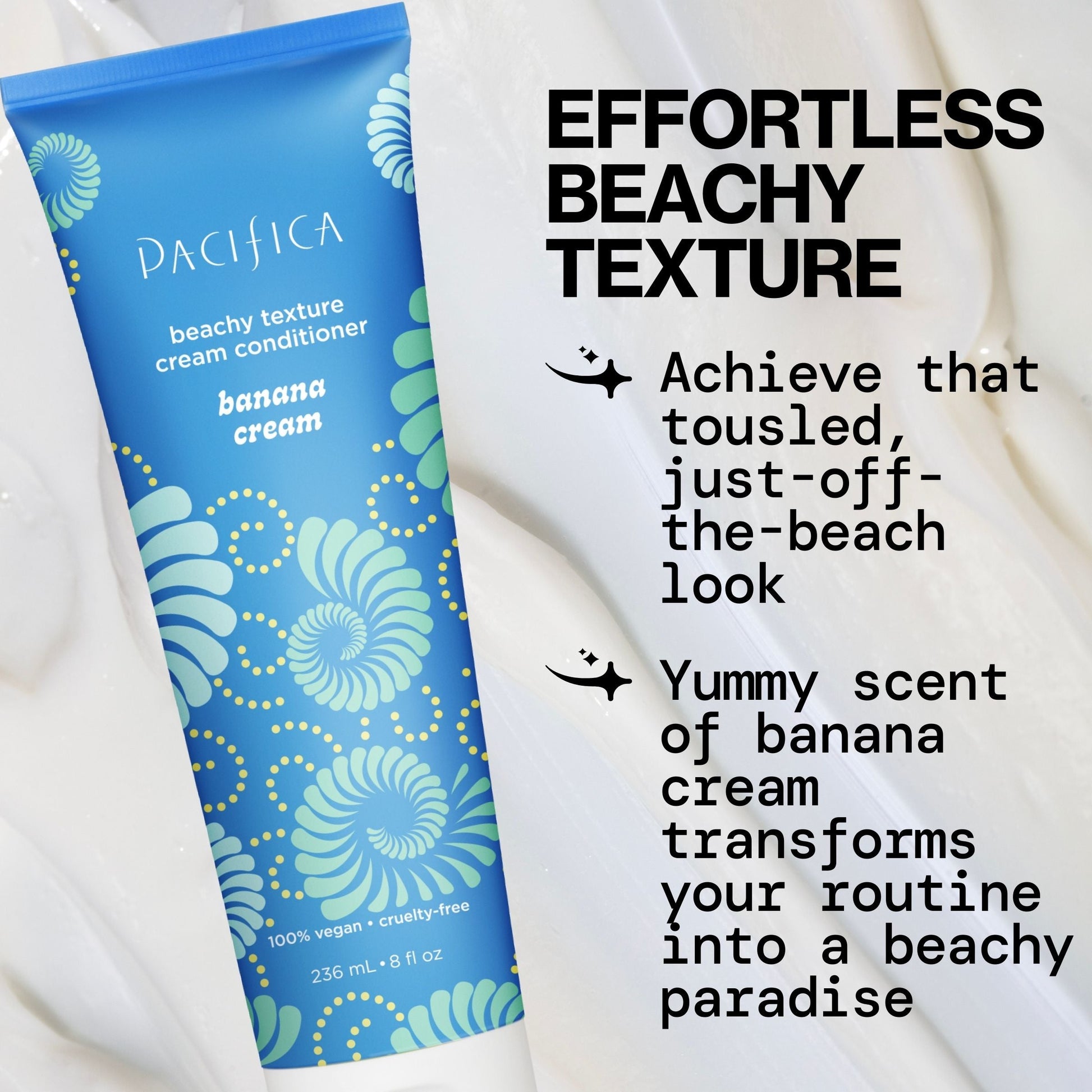 PACIFICA

beachy texture cream conditioner

banana cream

100% vegan • cruelty-free

236 mL • 8 fl oz

EFFORTLESS BEACHY TEXTURE

Achieve that tousled, just-off-the-beach look

Yummy scent of banana cream transforms your routine into a beachy paradise