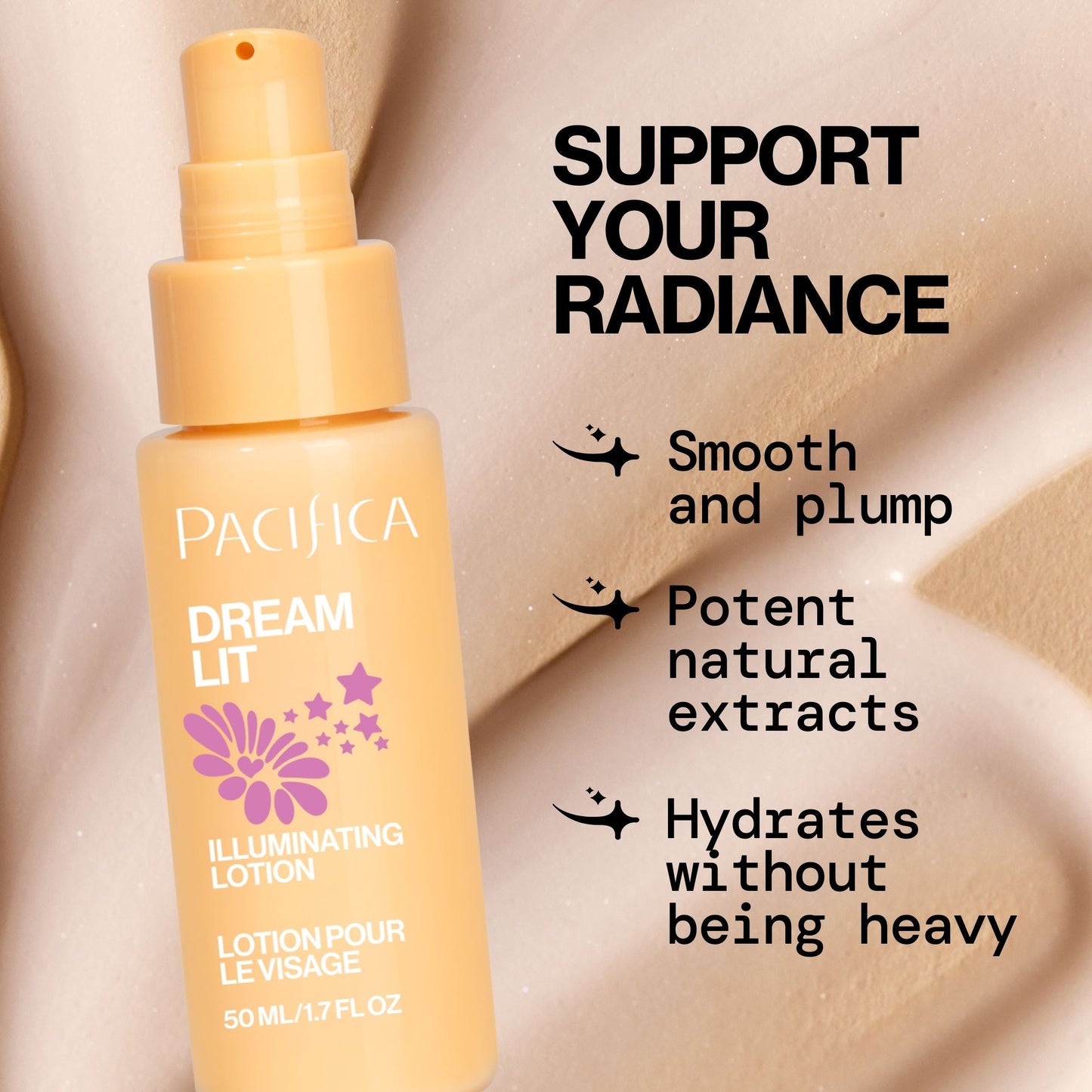 PACIFICA

DREAM LIT

ILLUMINATING LOTION

LOTION POUR LE VISAGE

50 ML/1.7 FL OZ

SUPPORT YOUR RADIANCE

Smooth and plump

Potent natural extracts

Hydrates without being heavy