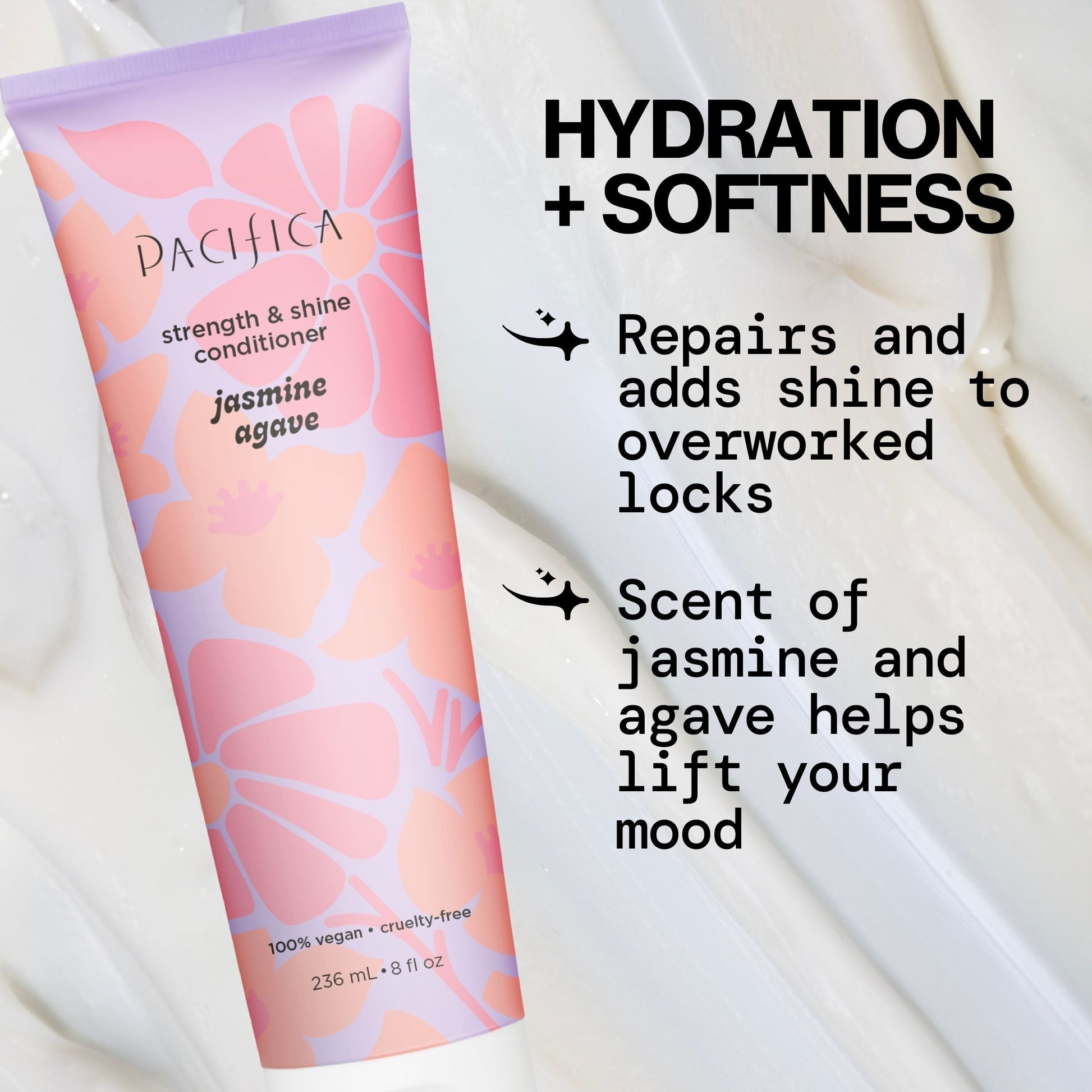 PACIFICA

strength & shine conditioner

jasmine agave

100% vegan • cruelty-free

236 mL • 8 fl oz

HYDRATION + SOFTNESS

Repairs and adds shine to overworked locks

Scent of jasmine and agave helps lift your mood