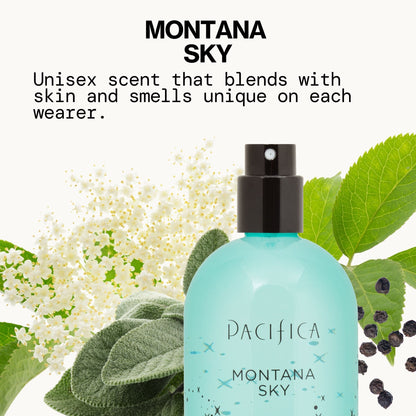 MONTANA
SKY

Unisex scent that blends with skin and smells unique on each wearer.

PACIFICA

MONTANA
SKY