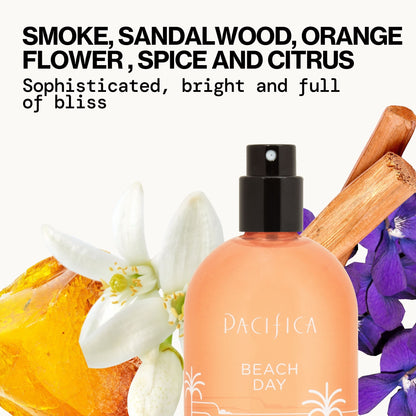 SMOKE, SANDALWOOD, ORANGE FLOWER , SPICE AND CITRUS

Sophisticated, bright and full of bliss

PACIFICA

BEACH DAY