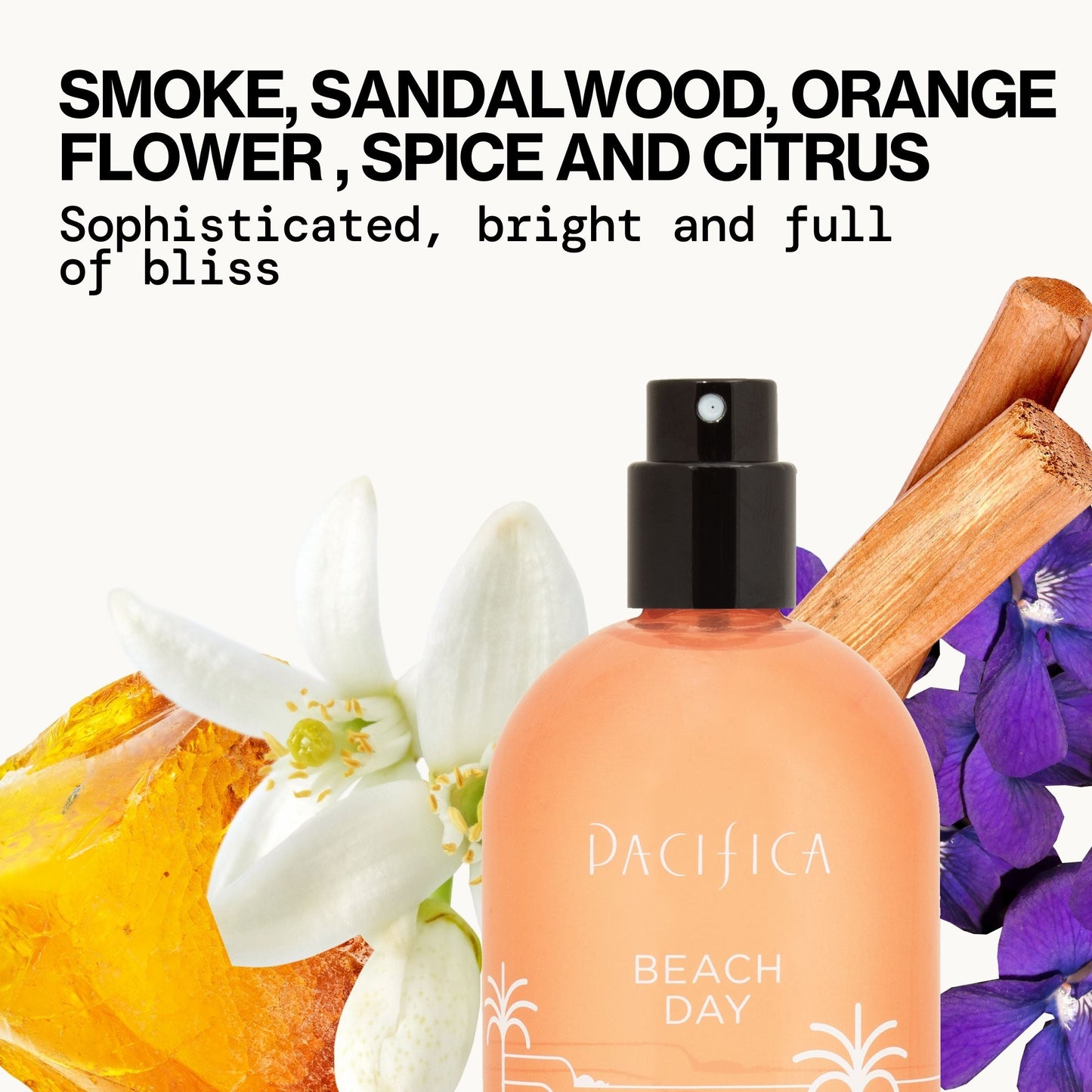 SMOKE, SANDALWOOD, ORANGE FLOWER , SPICE AND CITRUS

Sophisticated, bright and full of bliss

PACIFICA

BEACH DAY