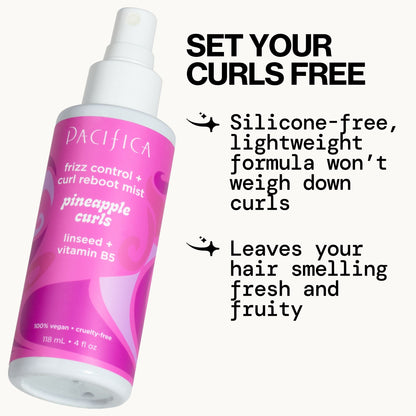 PACIFICA

frizz control + curl reboot mist

pineapple curls

linseed + vitamin B5

100% vegan • cruelty-free

118 mL • 4 fl oz

SET YOUR CURLS FREE

Silicone-free, lightweight formula won't weigh down curls

Leaves your hair smelling fresh and fruity