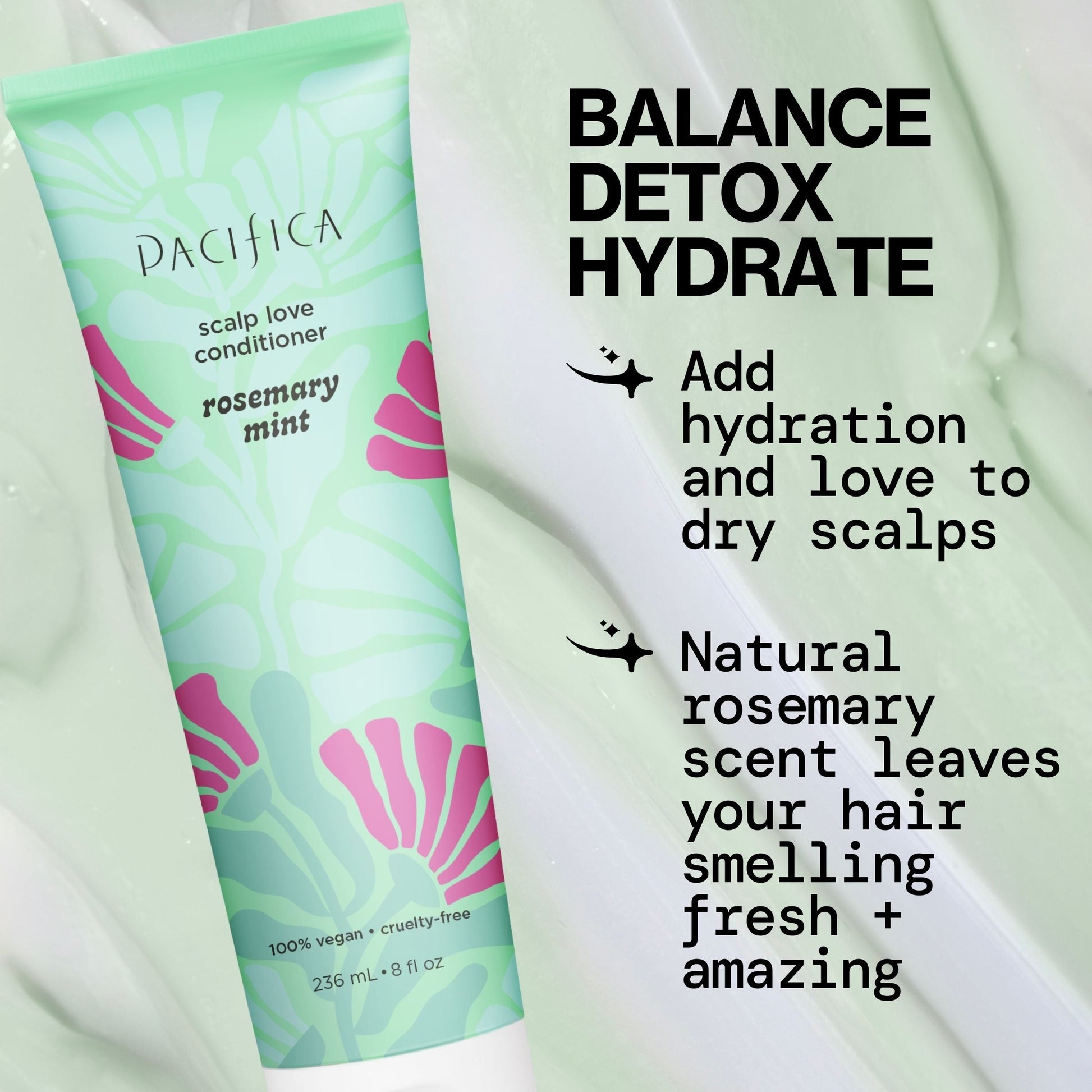 PACIFICA

scalp love conditioner

rosemary mint

100% vegan • cruelty-free

236 mL • 8 fl oz

BALANCE
DETOX
HYDRATE

Add hydration and love to dry scalps

Natural rosemary scent leaves your hair smelling fresh + amazing