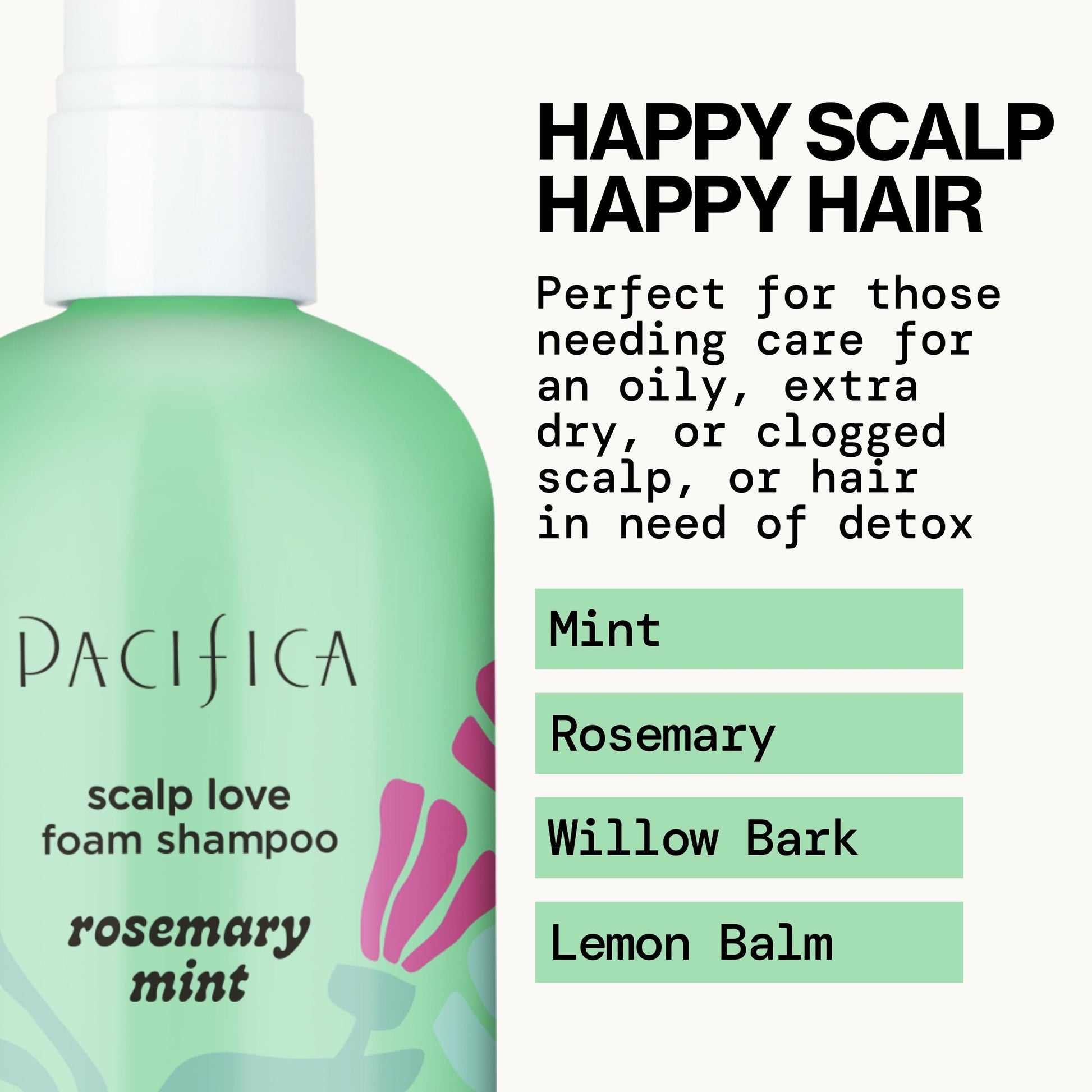 PACIFICA

scalp love
foam shampoo

rosemary
mint

HAPPY SCALP
HAPPY HAIR

Perfect for those needing care for an oily, extra dry, or clogged scalp, or hair in need of detox

Mint

Rosemary

Willow Bark

Lemon Balm