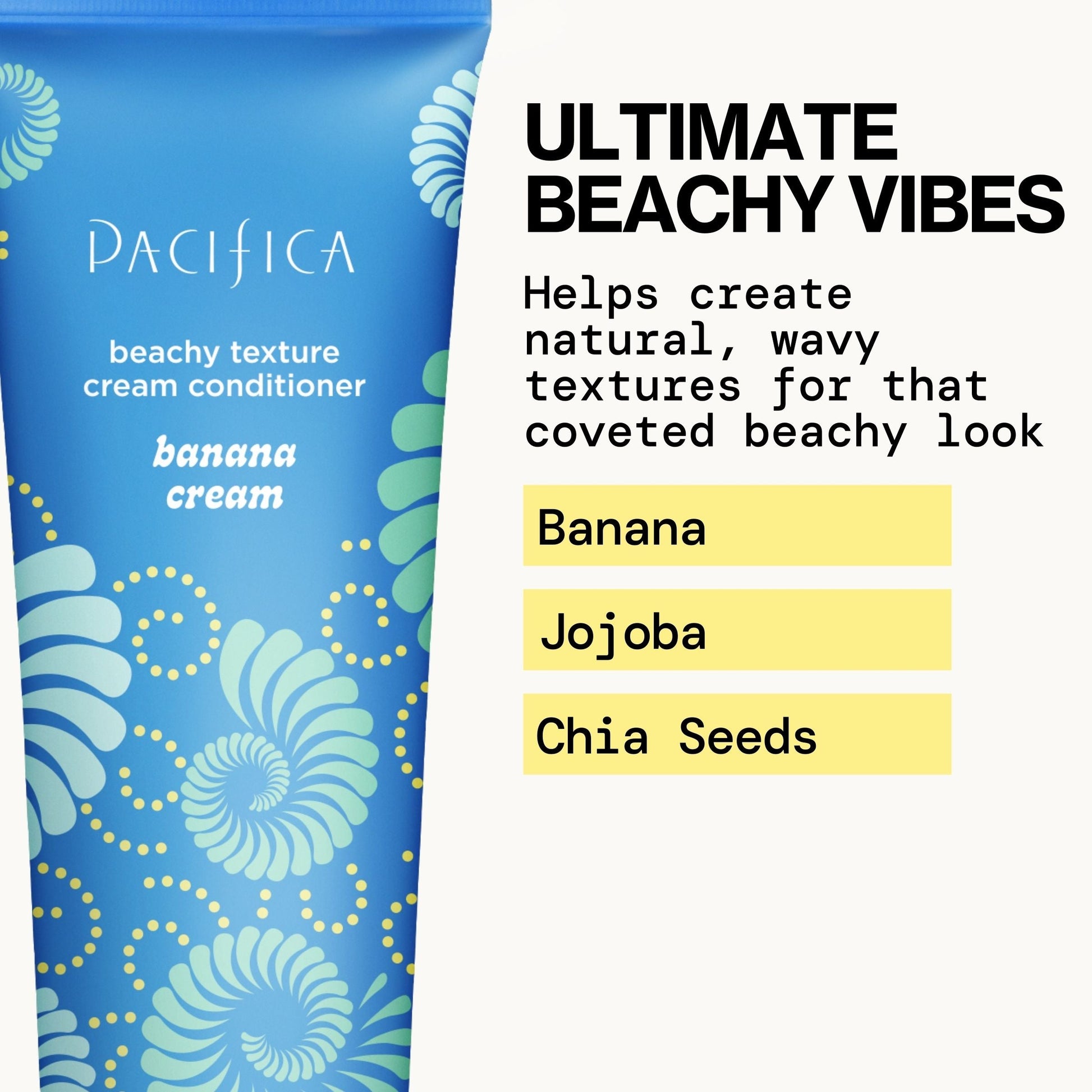 PACIFICA

beachy texture cream conditioner

banana cream

ULTIMATE BEACHY VIBES

Helps create natural, wavy textures for that coveted beachy look

Banana

Jojoba

Chia Seeds