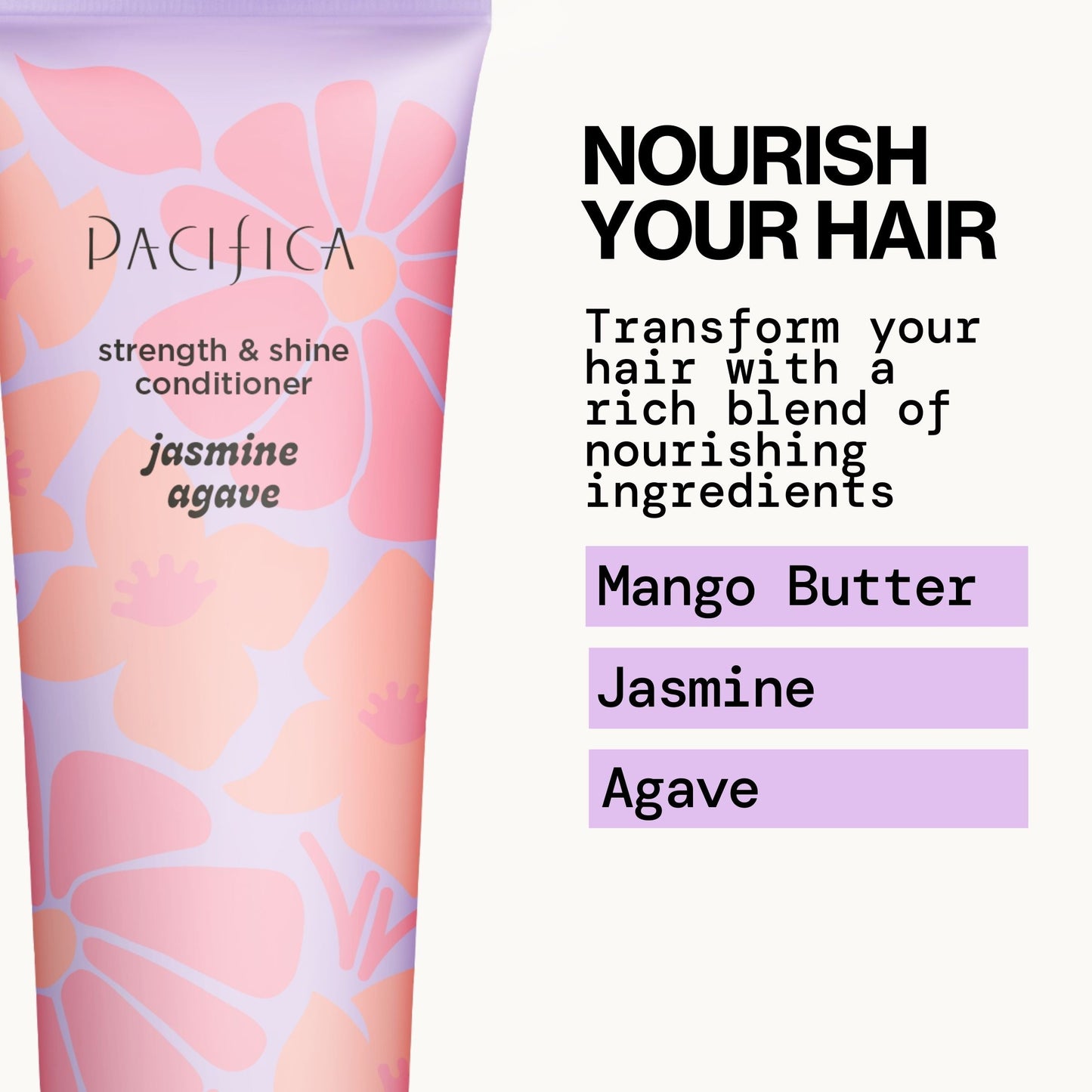 PACIFICA

strength & shine conditioner

jasmine agave

NOURISH YOUR HAIR

Transform your hair with a rich blend of nourishing ingredients

Mango Butter

Jasmine

Agave