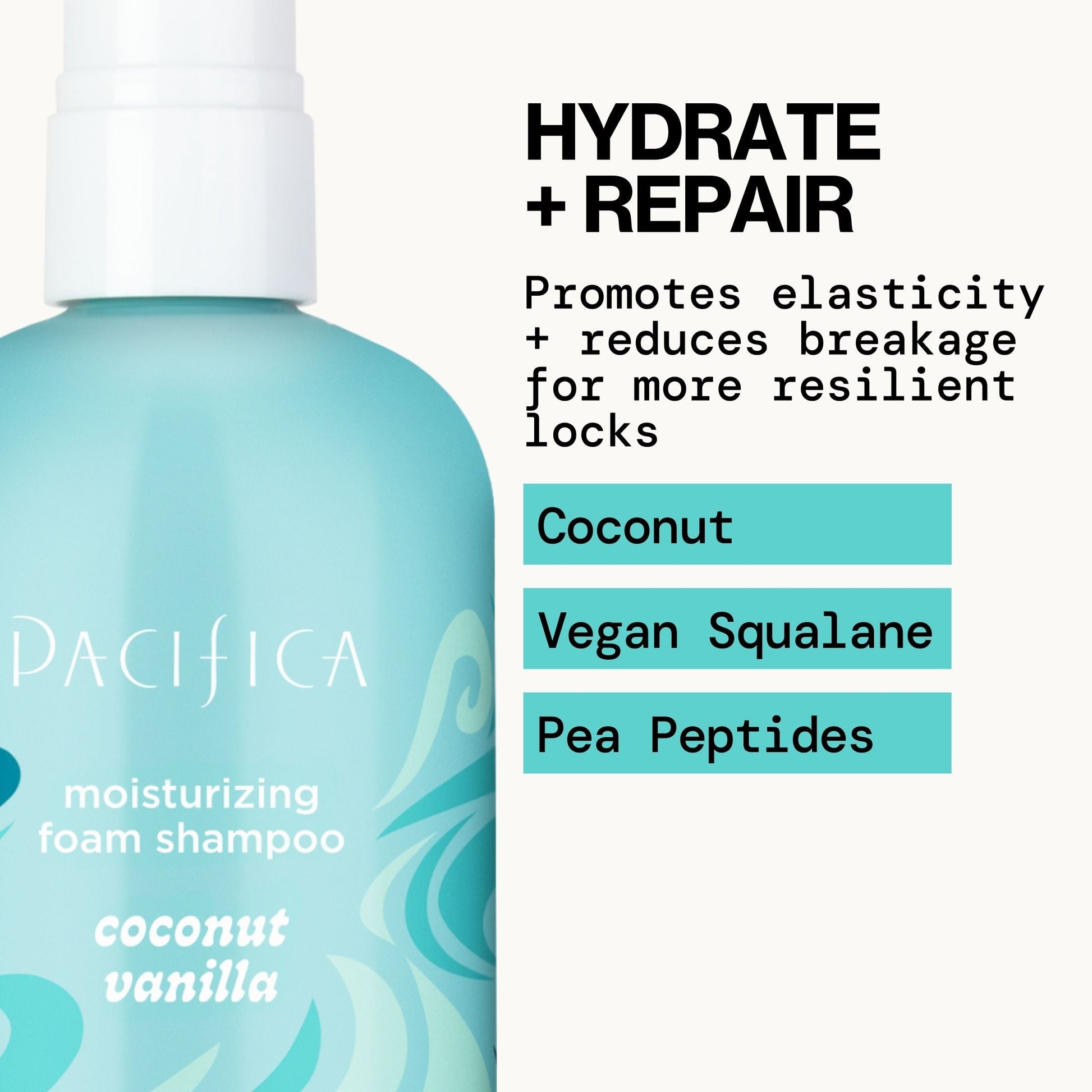 PACIFICA

moisturizing foam shampoo

coconut vanilla

HYDRATE + REPAIR

Promotes elasticity + reduces breakage for more resilient locks

Coconut

Vegan Squalane

Pea Peptides