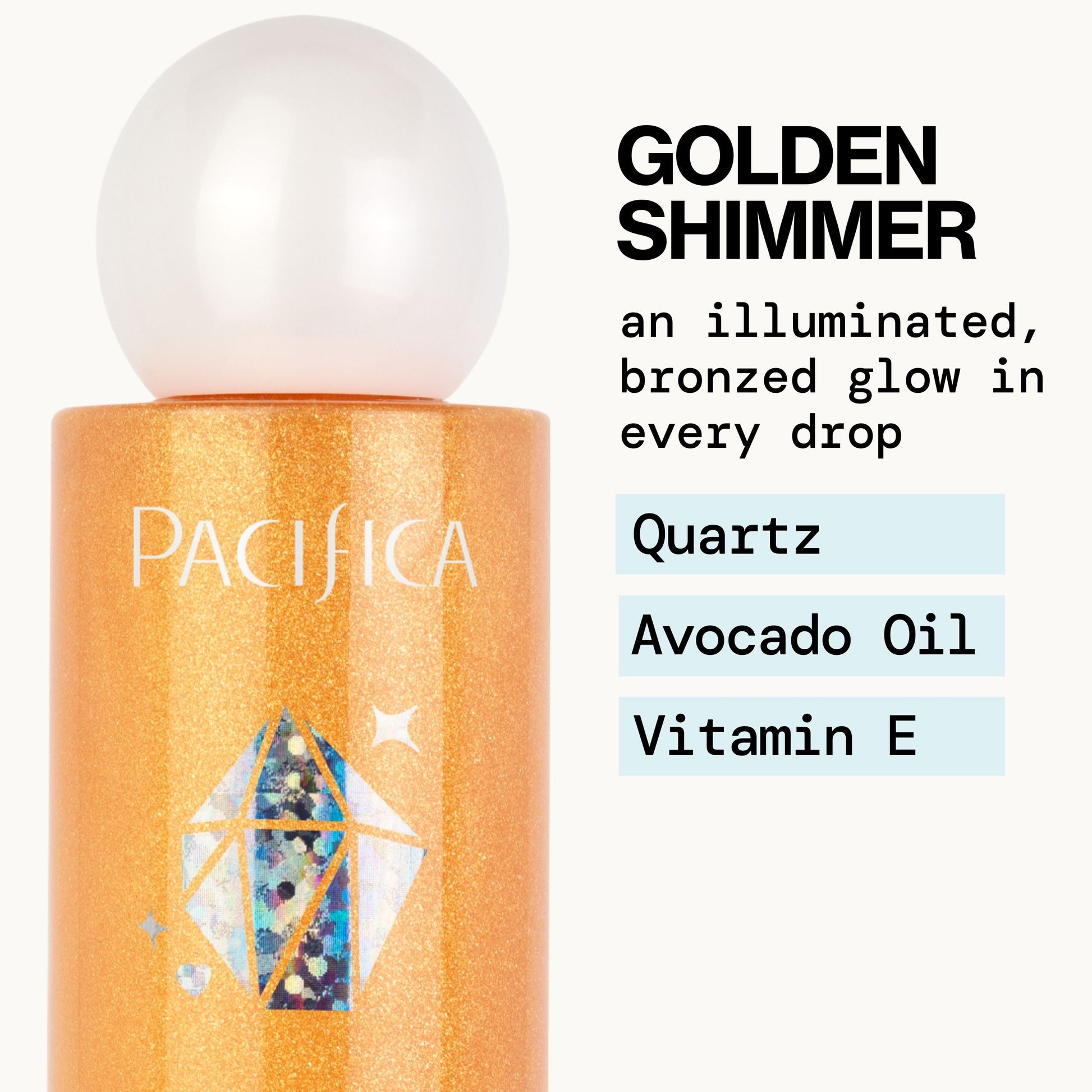 PACIFICA

GOLDEN SHIMMER

an illuminated, bronzed glow in every drop

Quartz

Avocado Oil

Vitamin E