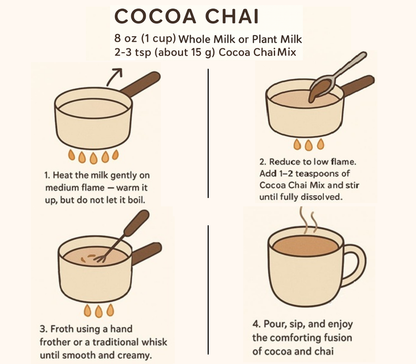 COCOA CHAI

8 oz (1 cup) Whole Milk or Plant Milk
2-3 tsp (about 15 g) Cocoa Chai Mix

1. Heat the milk gently on medium flame — warm it up, but do not let it boil.

2. Reduce to low flame. Add 1–2 teaspoons of Cocoa Chai Mix and stir until fully dissolved.

3. Froth using a hand frother or a traditional whisk until smooth and creamy.

4. Pour, sip, and enjoy the comforting fusion of cocoa and chai